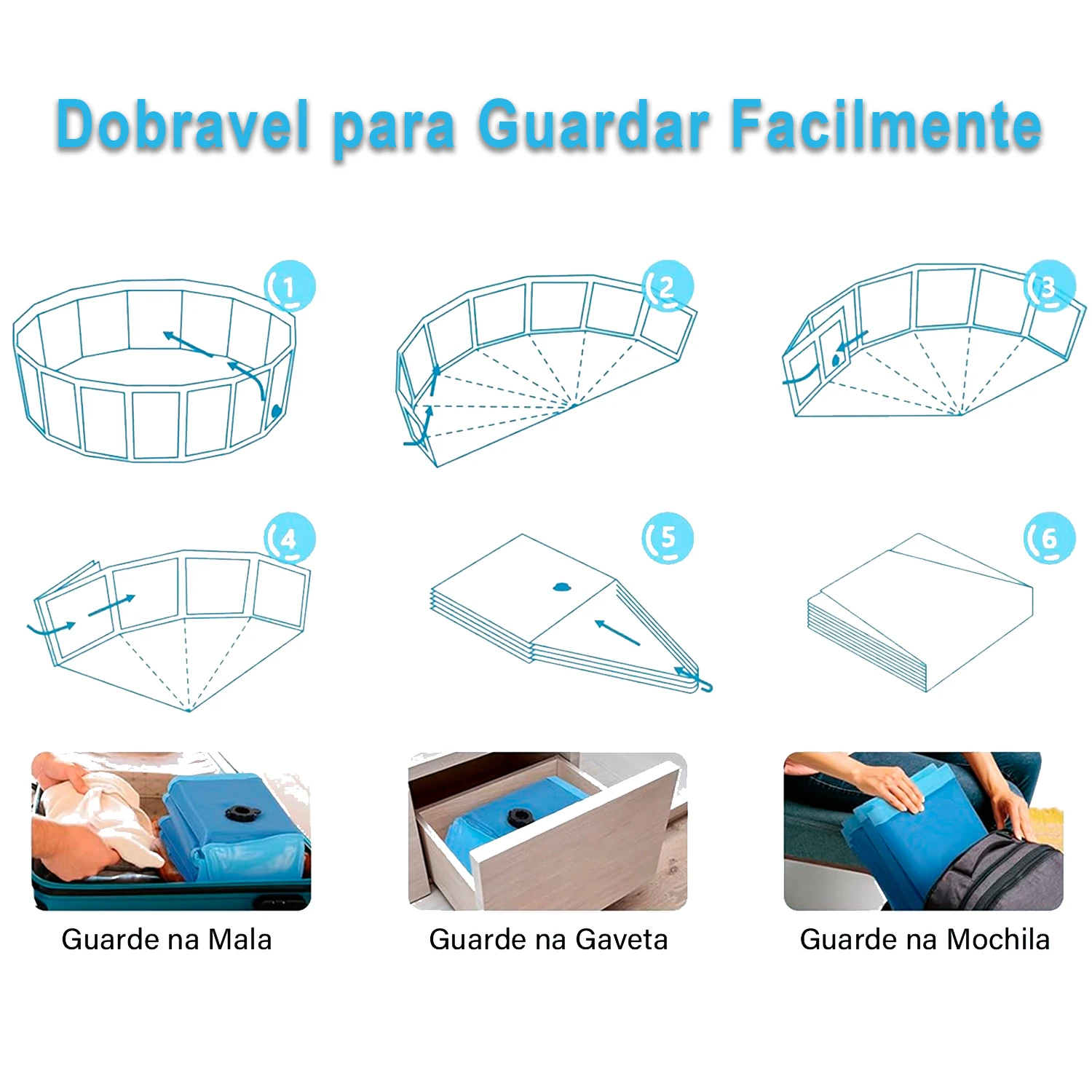 Dobravel para Guardar Facilmente

1

2

3

4

5

6

Guarde na Mala

Guarde na Gaveta

Guarde na Mochila