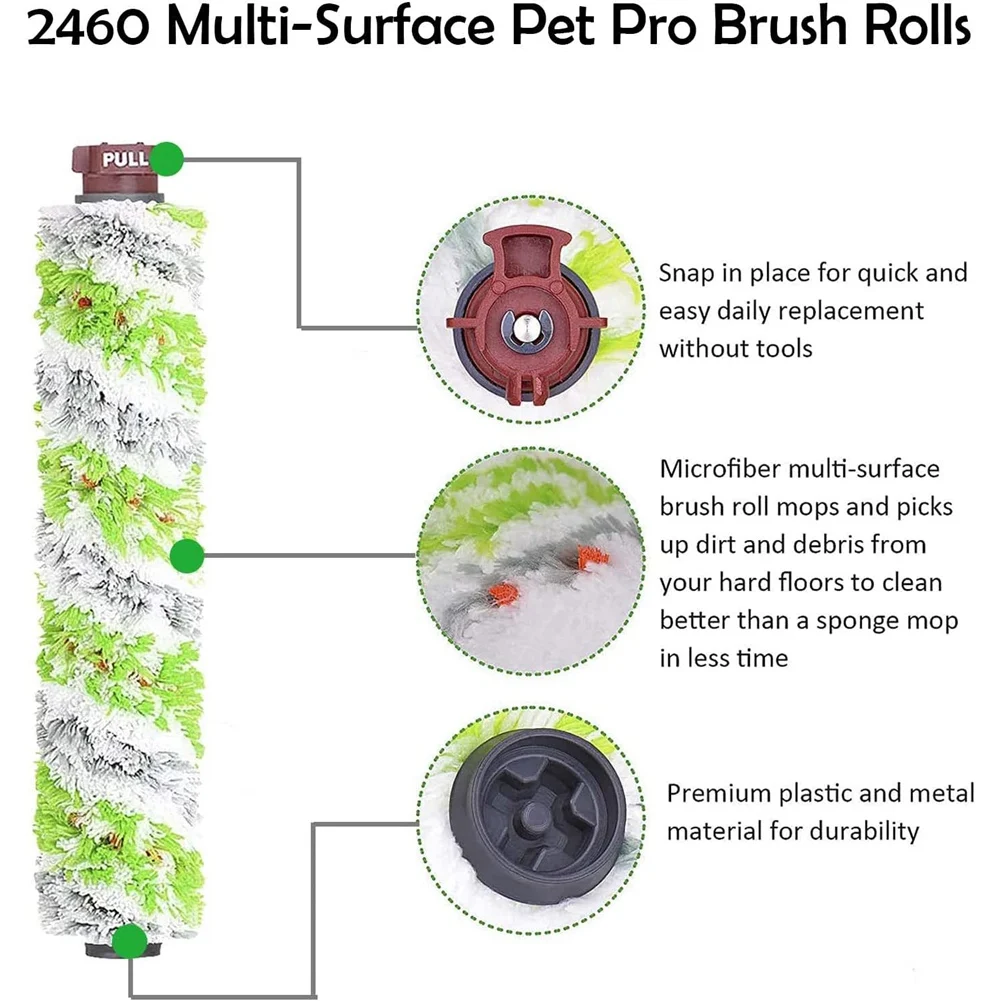 2460 Multi-Surface Pet Pro Brush Rolls

PULL

Snap in place for quick and easy daily replacement without tools

Microfiber multi-surface brush roll mops and picks up dirt and debris from your hard floors to clean better than a sponge mop in less time

Premium plastic and metal material for durability