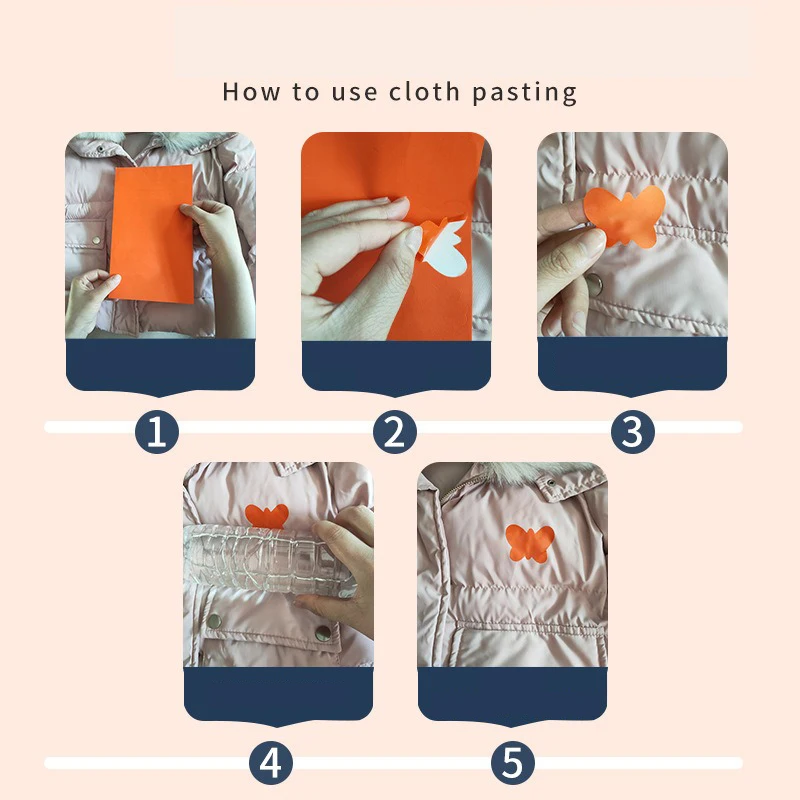 How to use cloth pasting

1

2

3

4

5