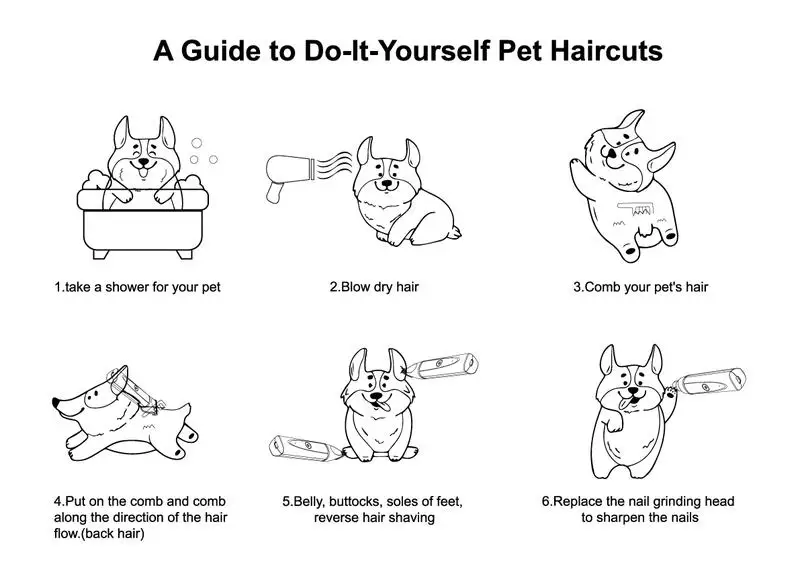 A Guide to Do-It-Yourself Pet Haircuts

1.take a shower for your pet

2.Blow dry hair

3.Comb your pet's hair

4.Put on the comb and comb along the direction of the hair flow.(back hair)

5.Belly, buttocks, soles of feet, reverse hair shaving

6.Replace the nail grinding head to sharpen the nails