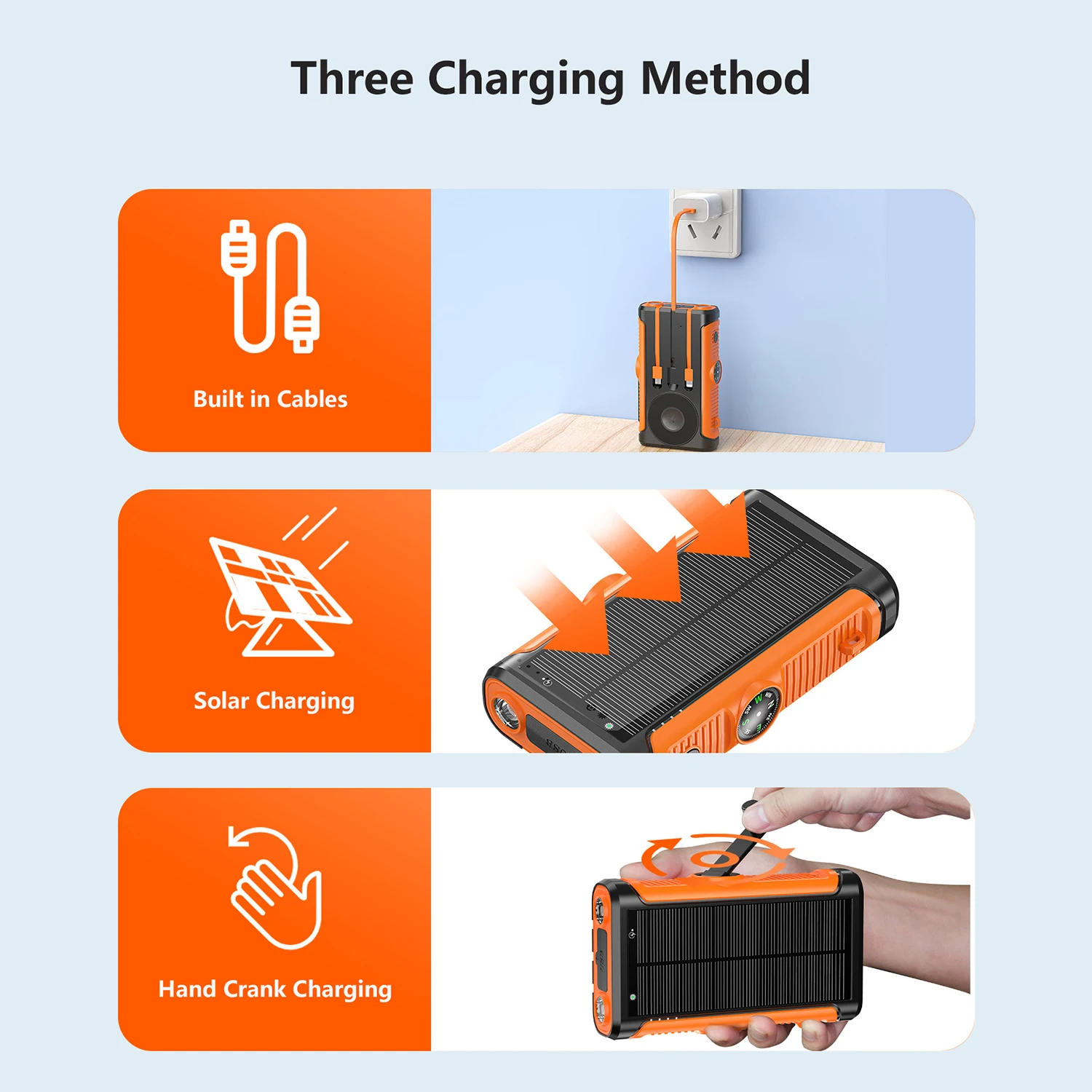 Three Charging Method

Built in Cables

Solar Charging

Hand Crank Charging