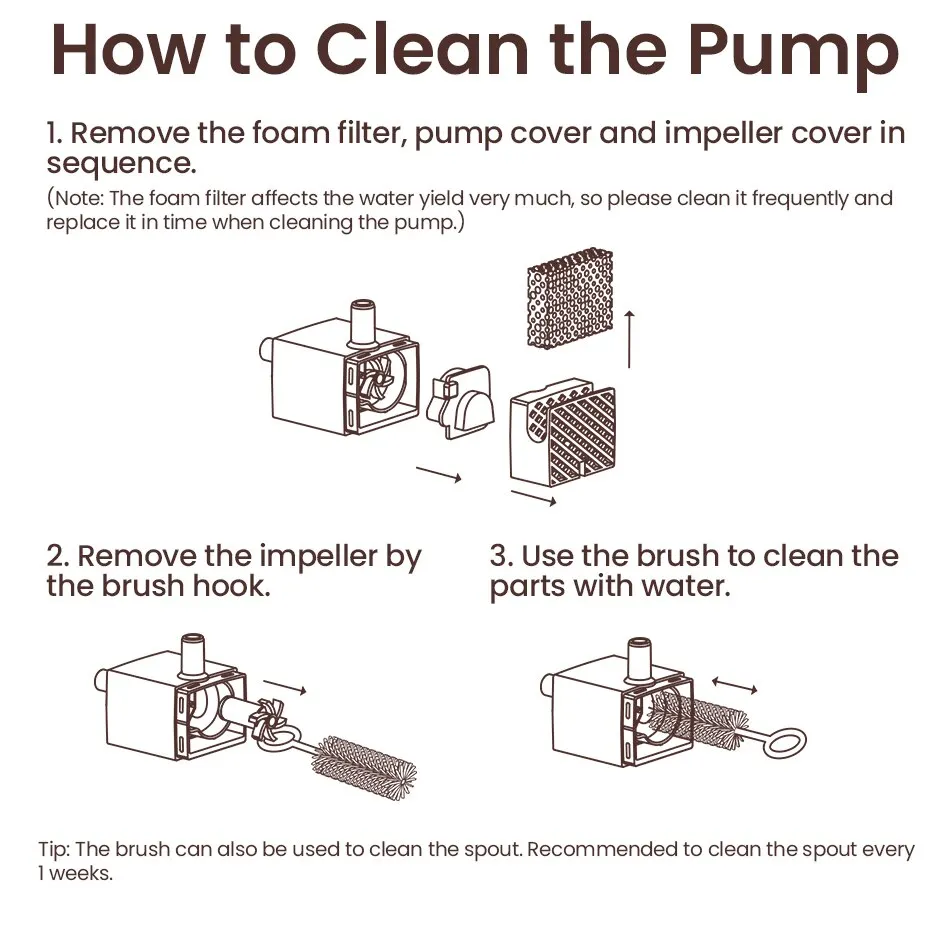 How to Clean the Pump

1. Remove the foam filter, pump cover and impeller cover in sequence.

(Note: The foam filter affects the water yield very much, so please clean it frequently and replace it in time when cleaning the pump.)

2. Remove the impeller by the brush hook.

3. Use the brush to clean the parts with water.

Tip: The brush can also be used to clean the spout. Recommended to clean the spout every 1 weeks.