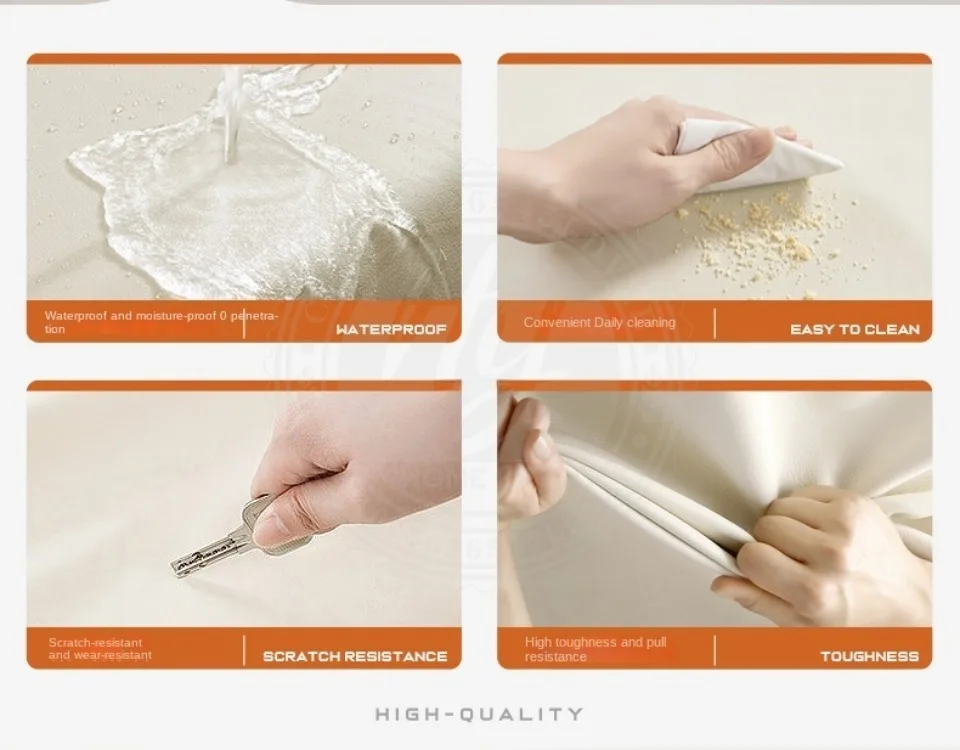 Waterproof and moisture-proof 0 penetration

WATERPROOF

Convenient Daily cleaning

EASY TO CLEAN

Scratch-resistant and wear-resistant

SCRATCH RESISTANCE

High toughness and pull resistance

TOUGHNESS

HIGH-QUALITY