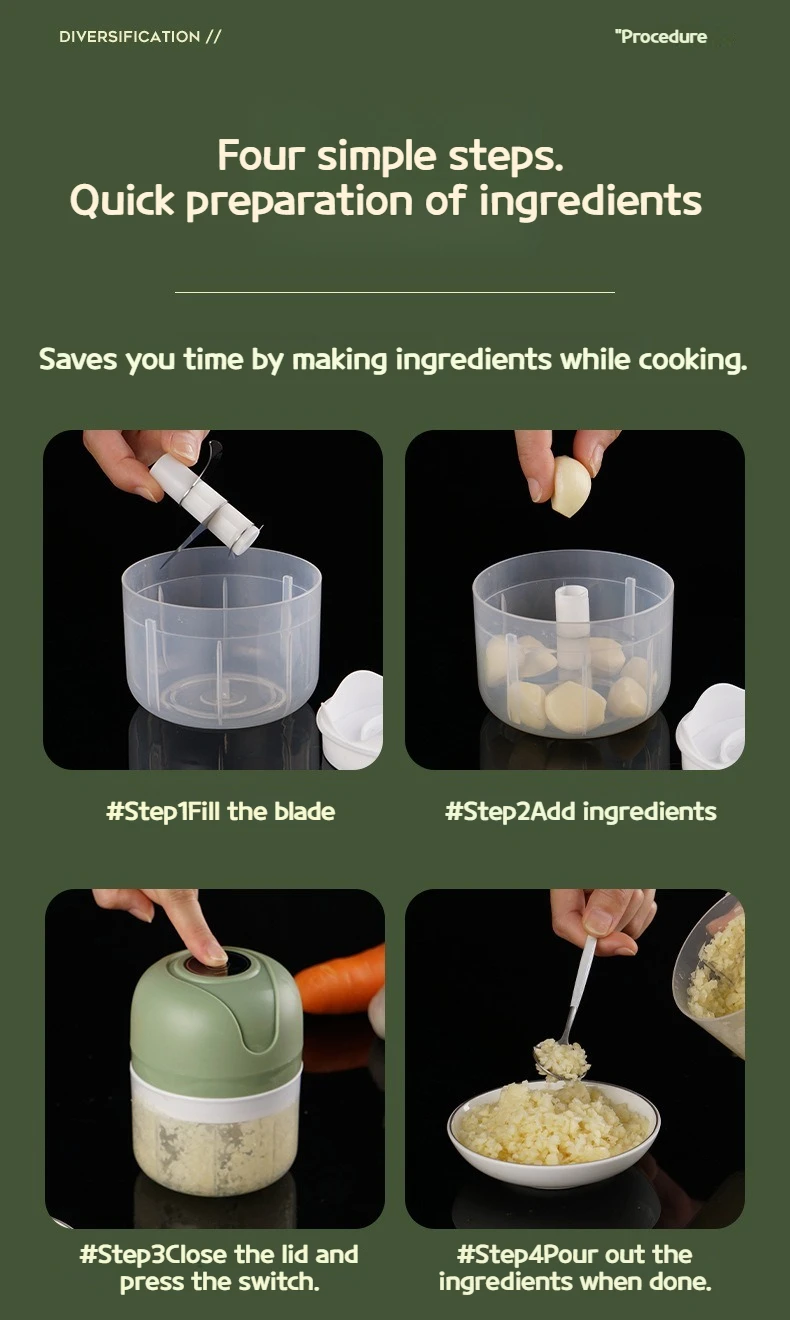 DIVERSIFICATION //

"Procedure

Four simple steps.
Quick preparation of ingredients

Saves you time by making ingredients while cooking.

#Step1Fill the blade

#Step2Add ingredients

#Step3Close the lid and press the switch.

#Step4Pour out the ingredients when done.