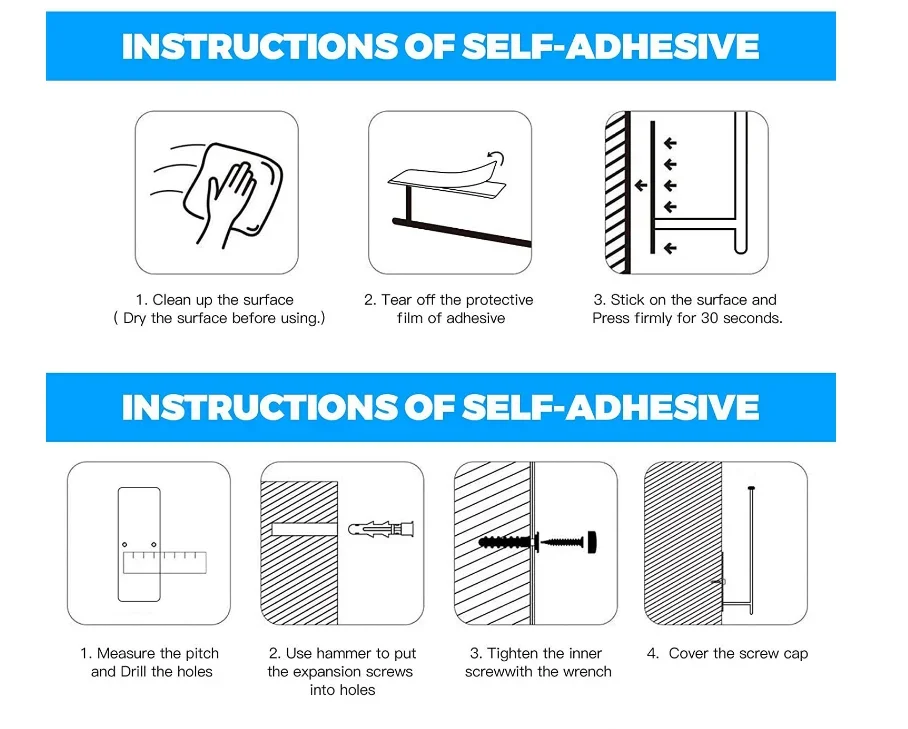 INSTRUCTIONS OF SELF-ADHESIVE

1. Clean up the surface
( Dry the surface before using.)

2. Tear off the protective film of adhesive

3. Stick on the surface and Press firmly for 30 seconds.

INSTRUCTIONS OF SELF-ADHESIVE

1. Measure the pitch and Drill the holes

2. Use hammer to put the expansion screws into holes

3. Tighten the inner screwwith the wrench

4. Cover the screw cap