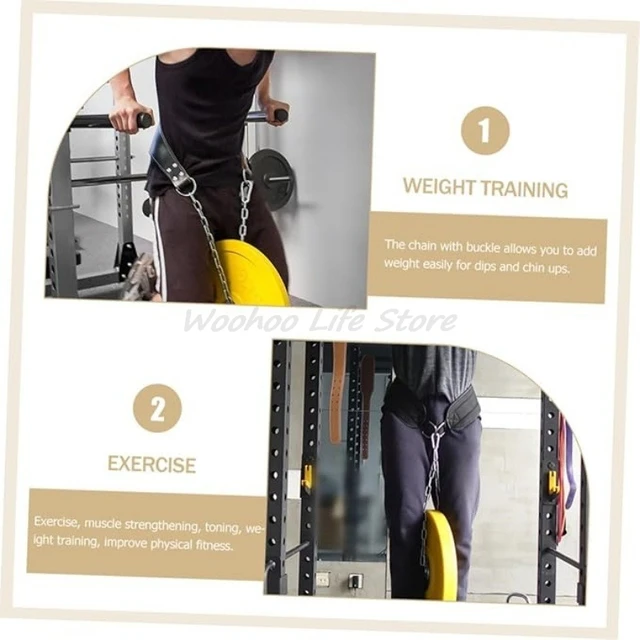 1

WEIGHT TRAINING

The chain with buckle allows you to add weight easily for dips and chin ups.

Woohoo Life Store

2

EXERCISE

Exercise, muscle strengthening, toning, weight training, improve physical fitness.