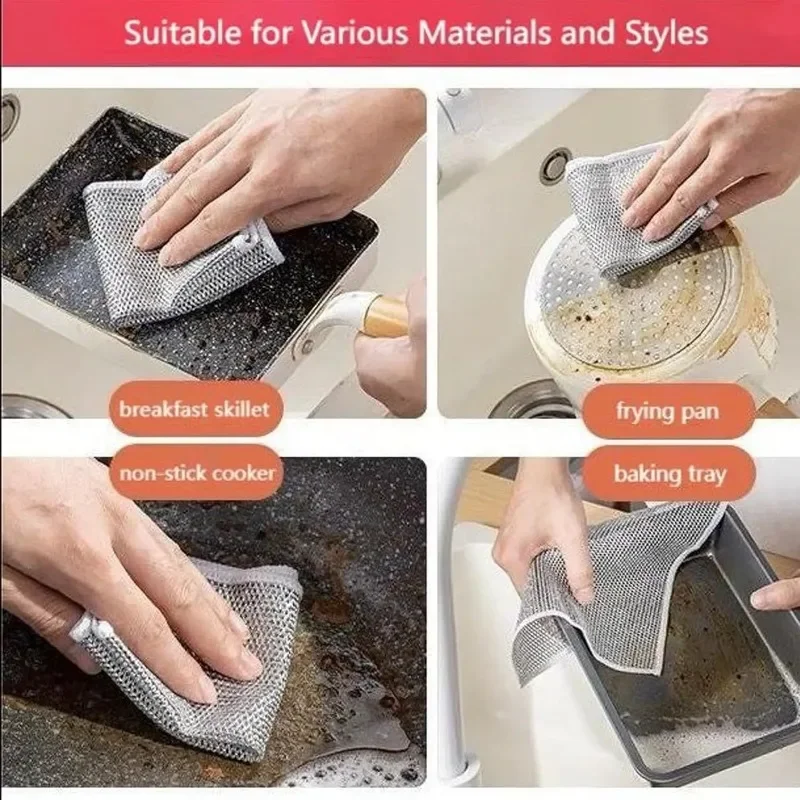 Suitable for Various Materials and Styles

breakfast skillet

frying pan

non-stick cooker

baking tray