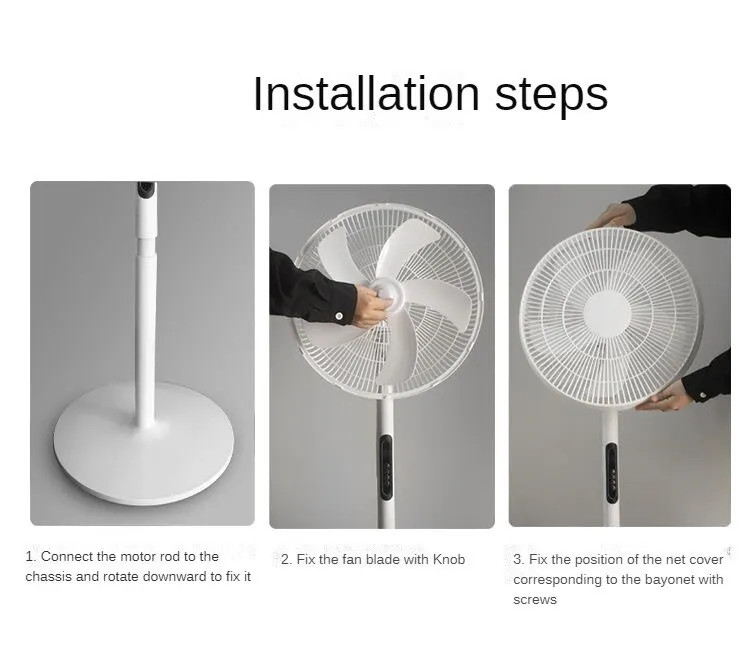 Installation steps

1. Connect the motor rod to the chassis and rotate downward to fix it

2. Fix the fan blade with Knob

3. Fix the position of the net cover corresponding to the bayonet with screws