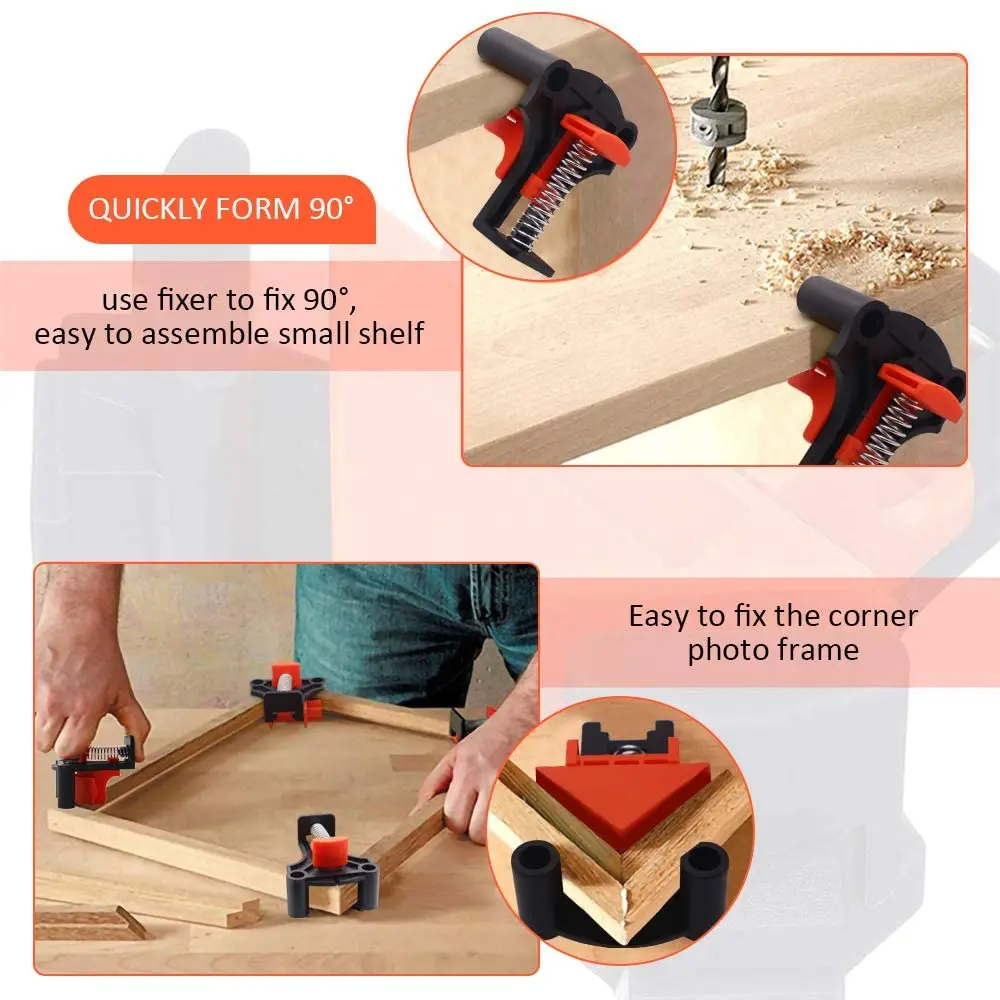 QUICKLY FORM 90°

use fixer to fix 90°, easy to assemble small shelf

Easy to fix the corner photo frame