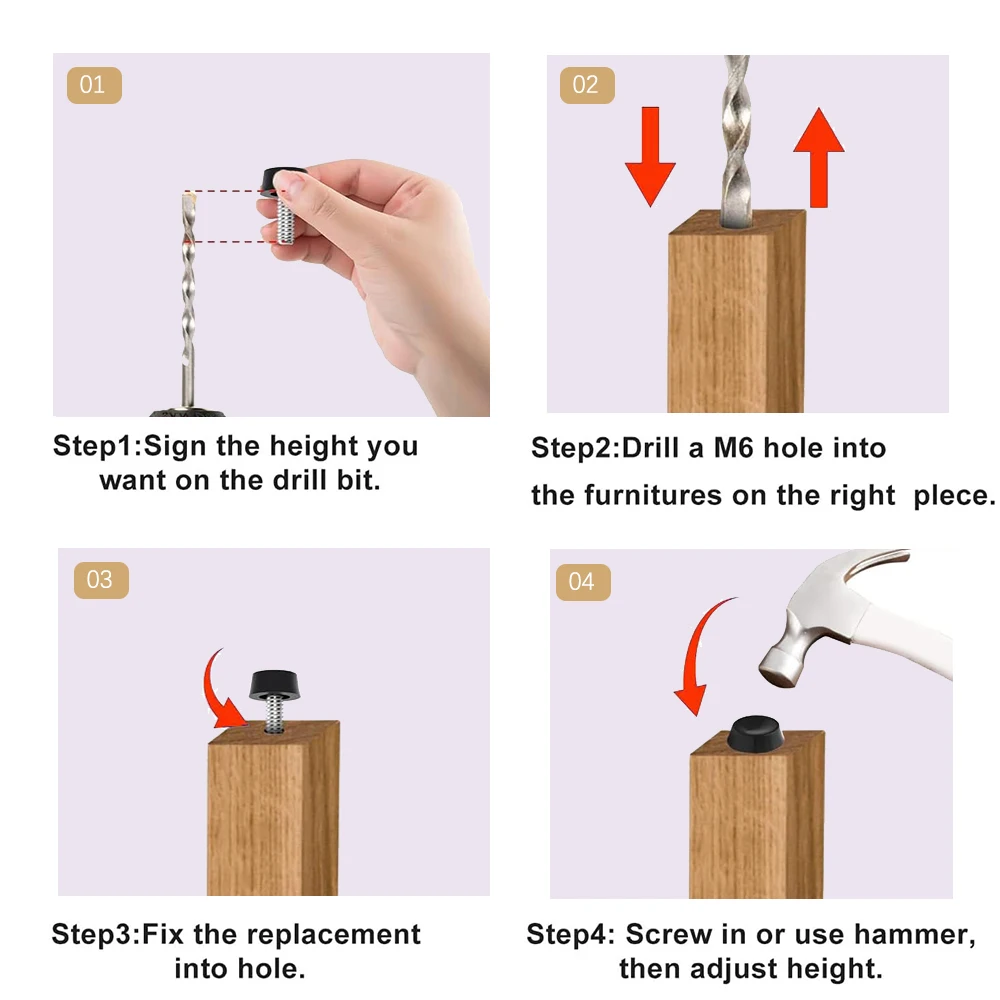 01

Step1:Sign the height you want on the drill bit.

02

Step2:Drill a M6 hole into the furnitures on the right plece.

03

Step3:Fix the replacement into hole.

04

Step4: Screw in or use hammer, then adjust height.