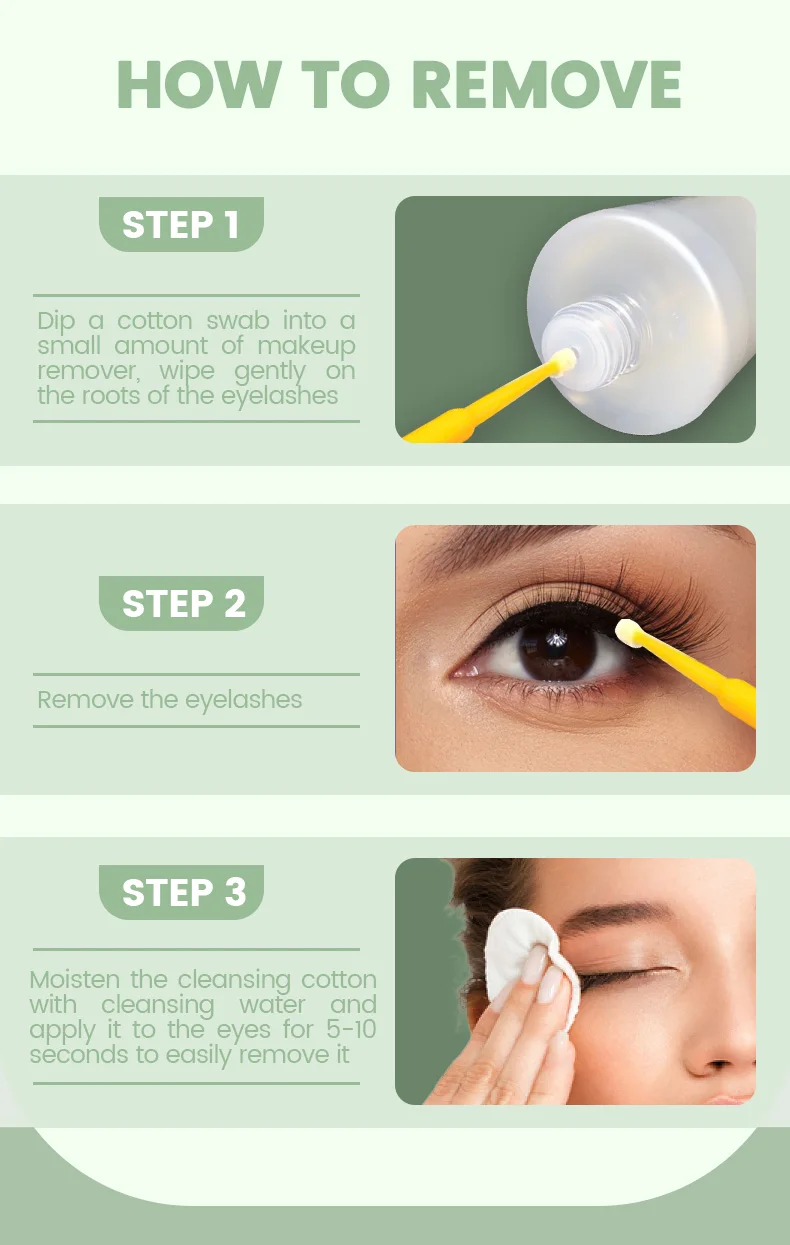 HOW TO REMOVE

STEP 1

Dip a cotton swab into a small amount of makeup remover, wipe gently on the roots of the eyelashes

STEP 2

Remove the eyelashes

STEP 3

Moisten the cleansing cotton with cleansing water and apply it to the eyes for 5-10 seconds to easily remove it