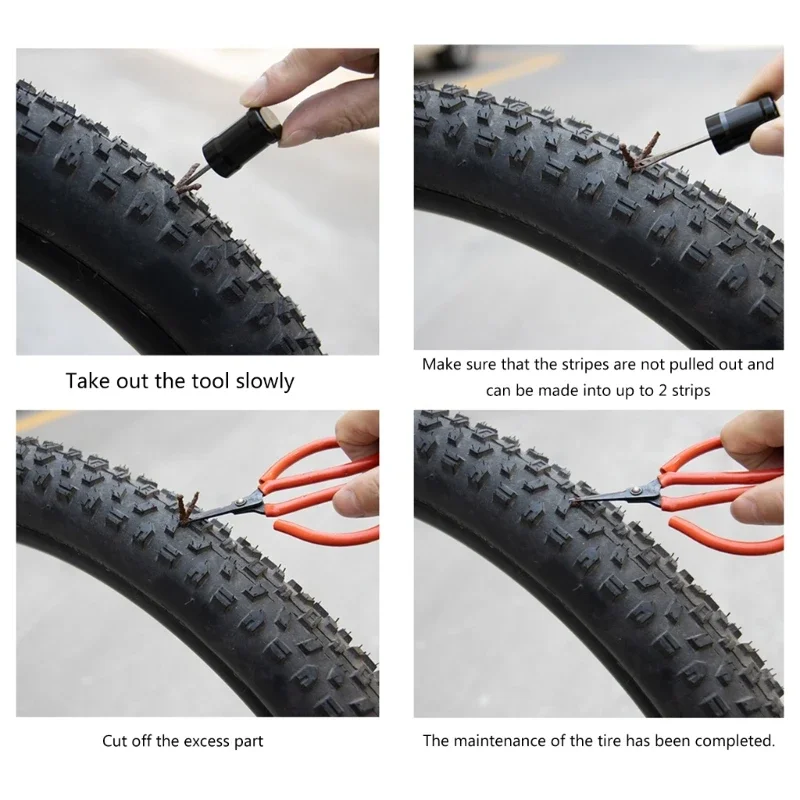 Take out the tool slowly

Make sure that the stripes are not pulled out and can be made into up to 2 strips

Cut off the excess part

The maintenance of the tire has been completed.