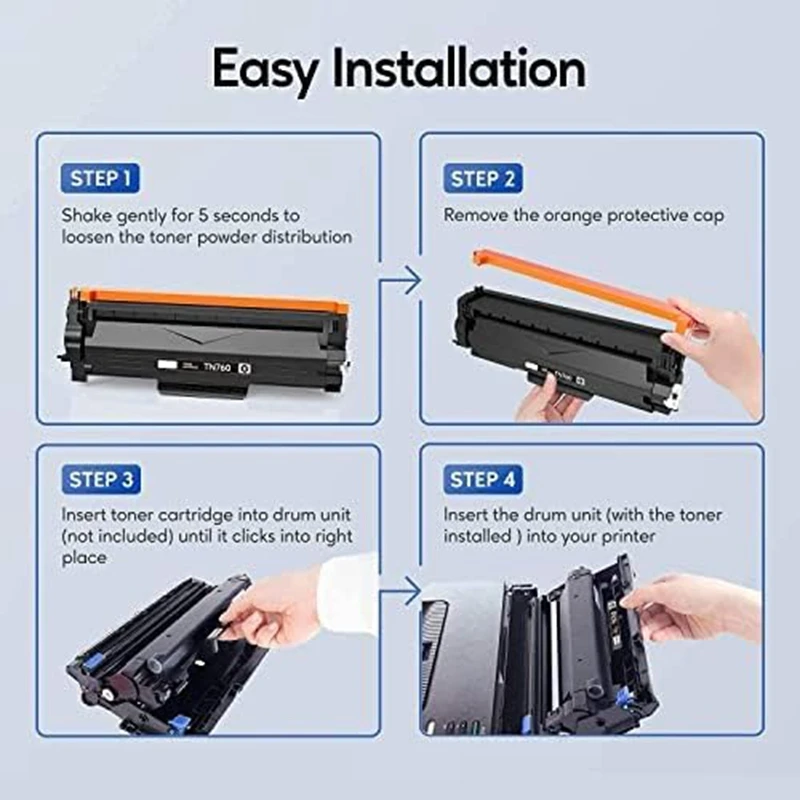 Easy Installation

STEP 1

Shake gently for 5 seconds to loosen the toner powder distribution

TN760

STEP 2

Remove the orange protective cap

STEP 3

Insert toner cartridge into drum unit (not included) until it clicks into right place

STEP 4

Insert the drum unit (with the toner installed ) into your printer