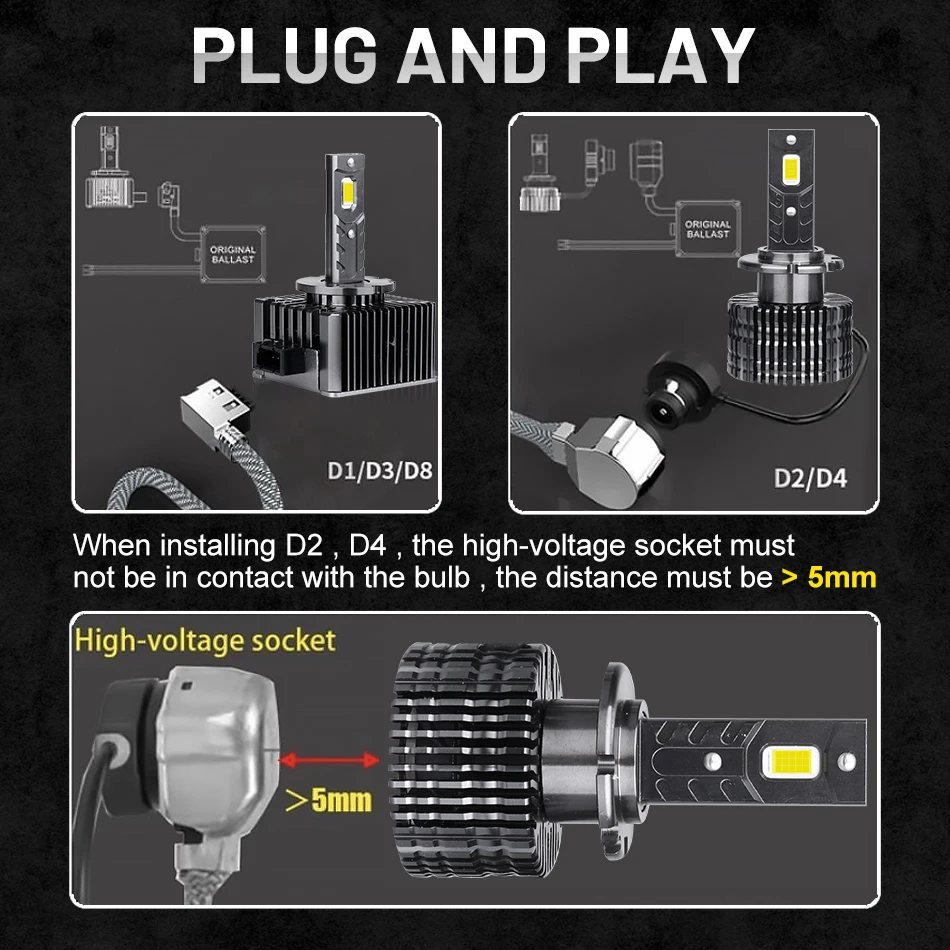 PLUG AND PLAY

ORIGINAL BALLAST

D1/D3/D8

ORIGINAL BALLAST

D2/D4

When installing D2 , D4 , the high-voltage socket must not be in contact with the bulb , the distance must be > 5mm

High-voltage socket

>5mm