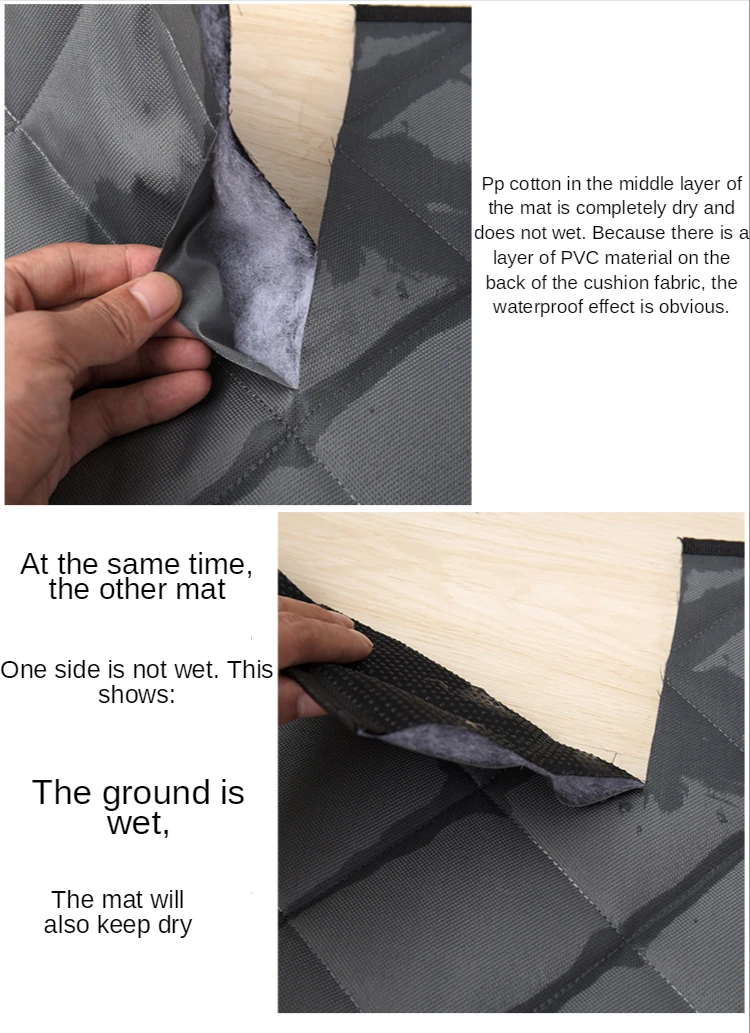 Pp cotton in the middle layer of the mat is completely dry and does not wet. Because there is a layer of PVC material on the back of the cushion fabric, the waterproof effect is obvious.

At the same time, the other mat

One side is not wet. This shows:

The ground is wet,

The mat will also keep dry