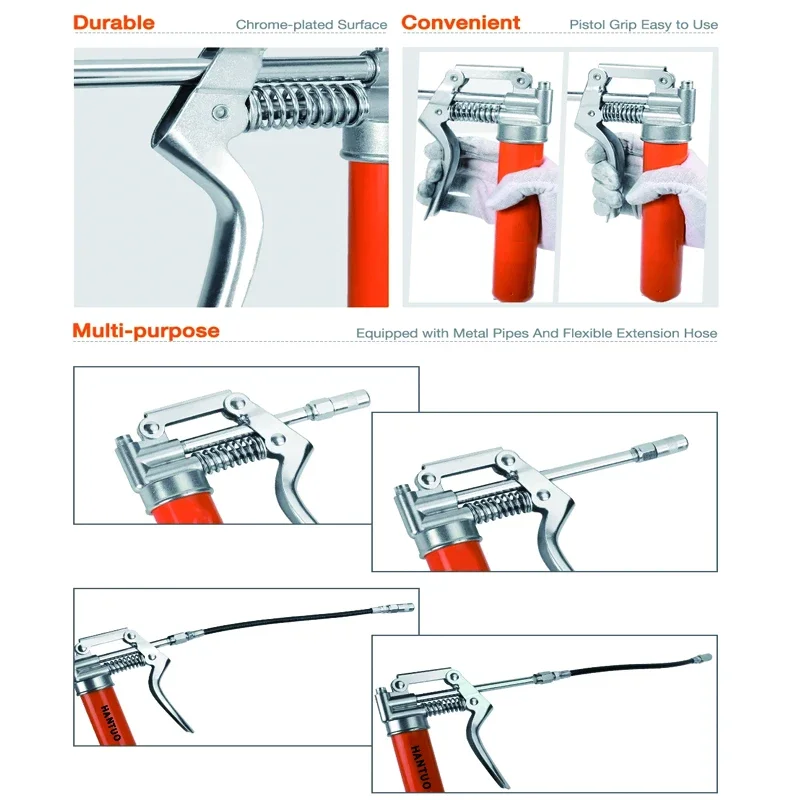 Durable
Chrome-plated Surface

Convenient
Pistol Grip Easy to Use

Multi-purpose
Equipped with Metal Pipes And Flexible Extension Hose

HANTUO

HANTUO