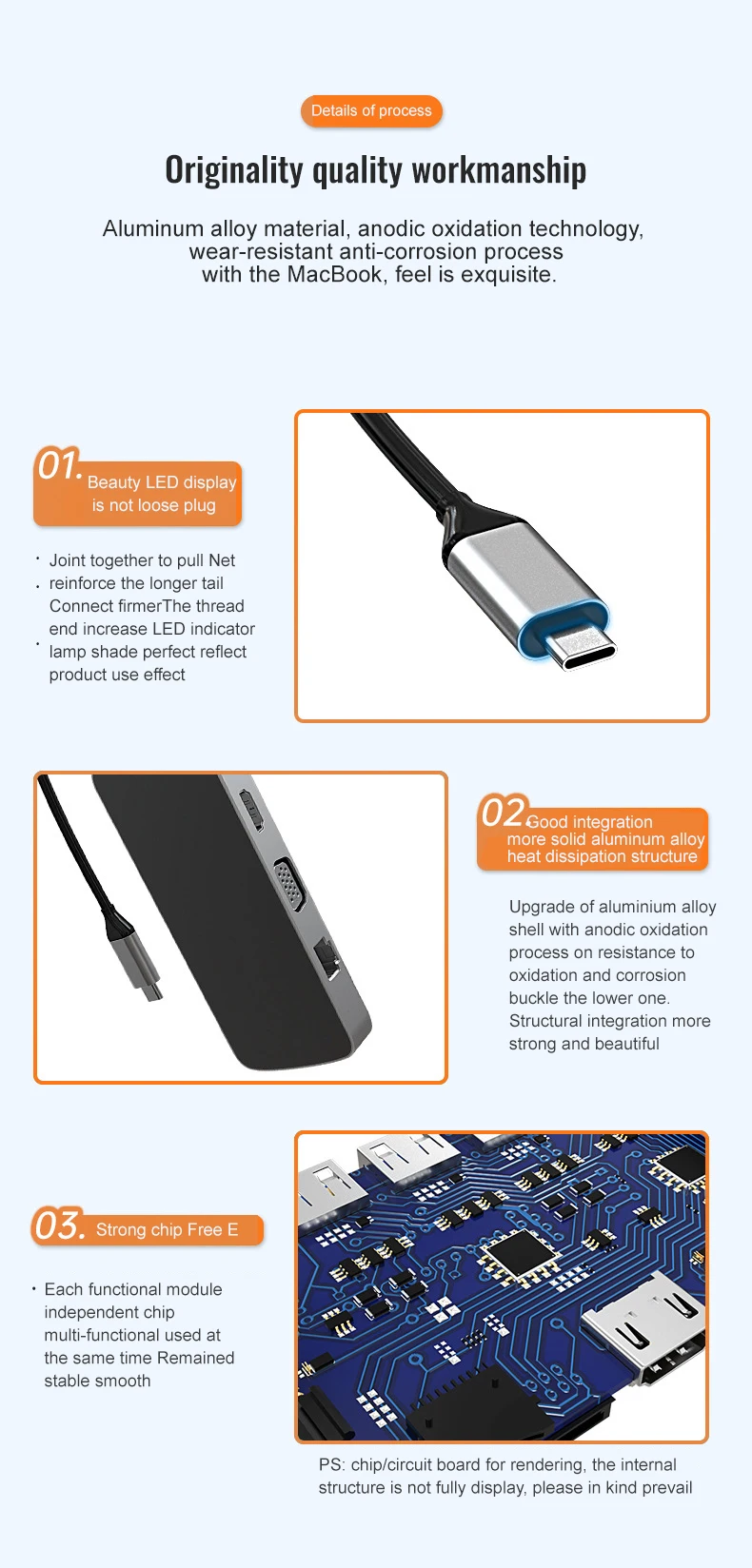 Details of process

Originality quality workmanship

Aluminum alloy material, anodic oxidation technology, wear-resistant anti-corrosion process with the MacBook, feel is exquisite.

01. Beauty LED display is not loose plug

· Joint together to pull Net
· reinforce the longer tail Connect firmerThe thread end increase LED indicator
· lamp shade perfect reflect product use effect

02. Good integration more solid aluminum alloy heat dissipation structure

Upgrade of aluminium alloy shell with anodic oxidation process on resistance to oxidation and corrosion buckle the lower one. Structural integration more strong and beautiful

03. Strong chip Free E

· Each functional module independent chip multi-functional used at the same time Remained stable smooth

PS: chip/circuit board for rendering, the internal structure is not fully display, please in kind prevail