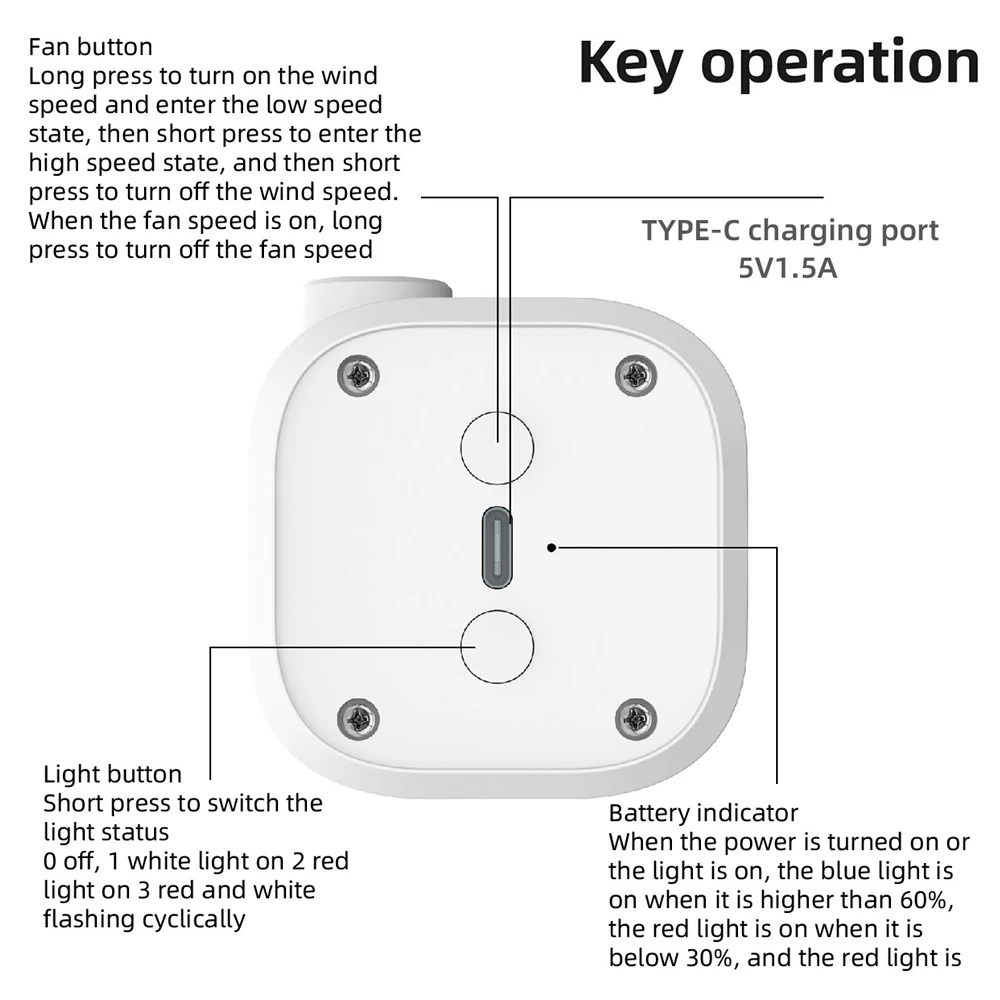 Key operation

Fan button
Long press to turn on the wind speed and enter the low speed state, then short press to enter the high speed state, and then short press to turn off the wind speed. When the fan speed is on, long press to turn off the fan speed

TYPE-C charging port
5V1.5A

Light button
Short press to switch the light status
0 off, 1 white light on 2 red light on 3 red and white flashing cyclically

Battery indicator
When the power is turned on or the light is on, the blue light is on when it is higher than 60%, the red light is on when it is below 30%, and the red light is