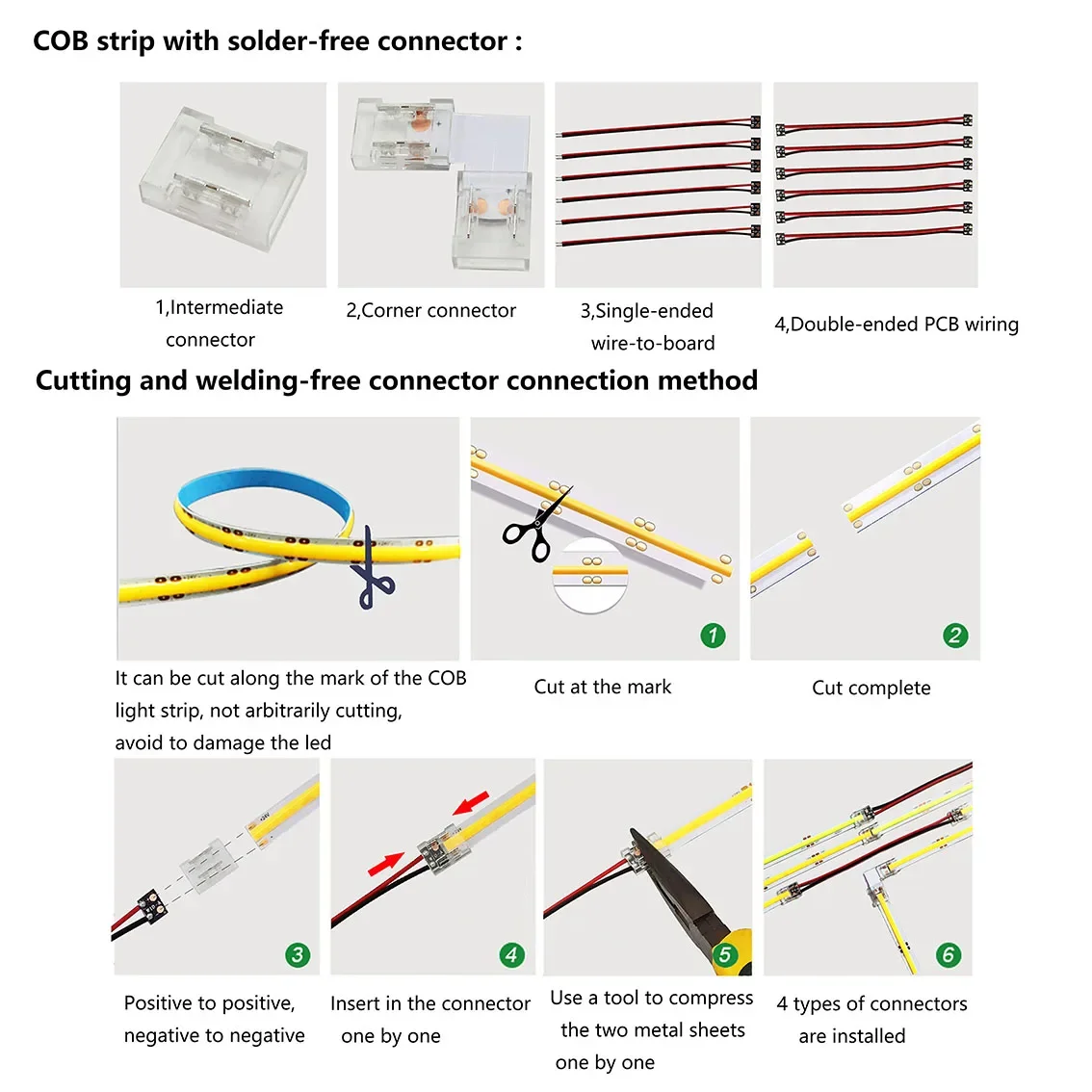 COB strip with solder-free connector :

1,Intermediate connector

2,Corner connector

3,Single-ended wire-to-board

4,Double-ended PCB wiring

Cutting and welding-free connector connection method

It can be cut along the mark of the COB light strip, not arbitrarily cutting, avoid to damage the led

1

Cut at the mark

2

Cut complete

3

Positive to positive, negative to negative

4

Insert in the connector one by one

5

Use a tool to compress the two metal sheets one by one

6

4 types of connectors are installed