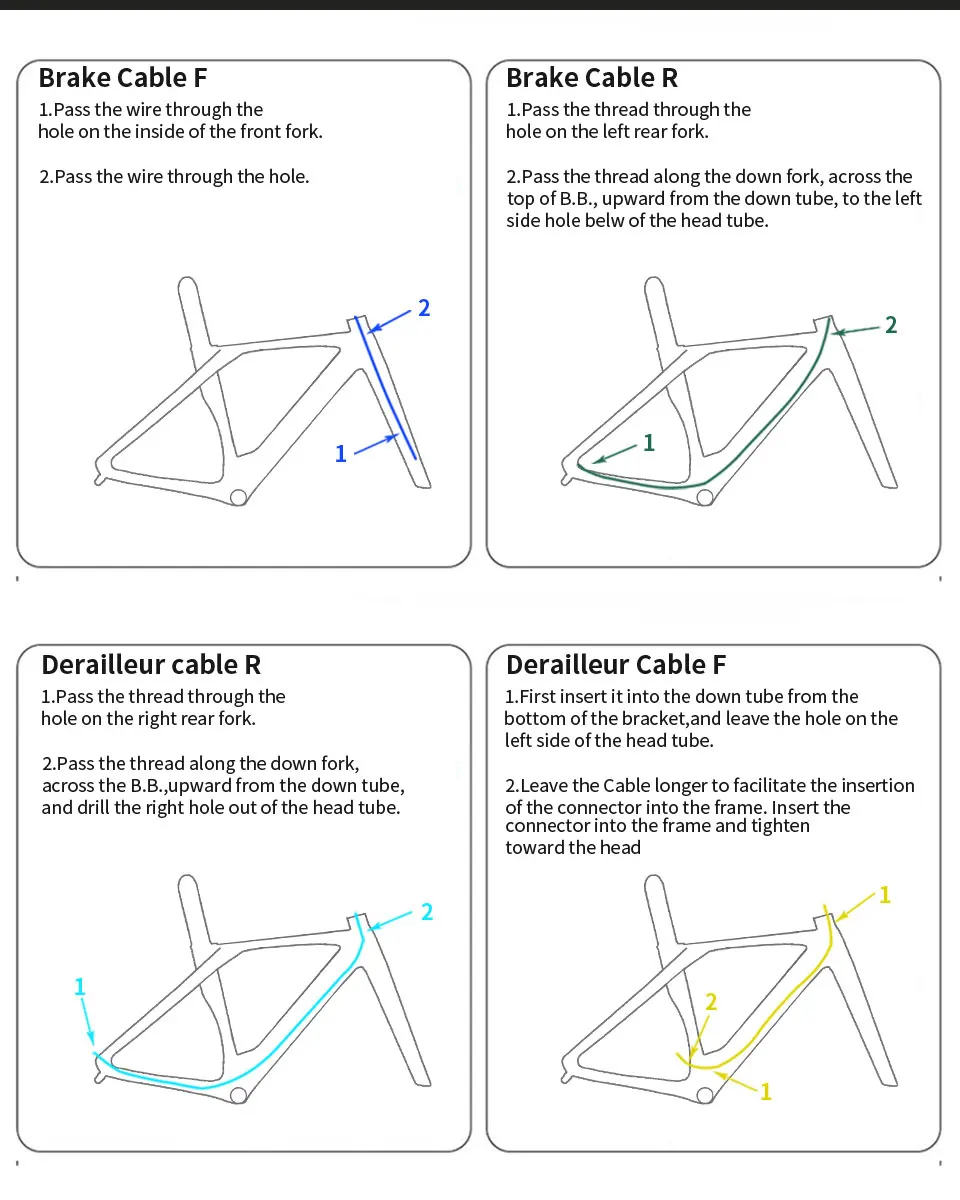 Brake Cable F

1.Pass the wire through the hole on the inside of the front fork.

2.Pass the wire through the hole.

2

1

Brake Cable R

1.Pass the thread through the hole on the left rear fork.

2.Pass the thread along the down fork, across the top of B.B., upward from the down tube, to the left side hole belw of the head tube.

2

1

Derailleur cable R

1.Pass the thread through the hole on the right rear fork.

2.Pass the thread along the down fork, across the B.B.,upward from the down tube, and drill the right hole out of the head tube.

2

1

Derailleur Cable F

1.First insert it into the down tube from the bottom of the bracket,and leave the hole on the left side of the head tube.

2.Leave the Cable longer to facilitate the insertion of the connector into the frame. Insert the connector into the frame and tighten toward the head

1

2

1