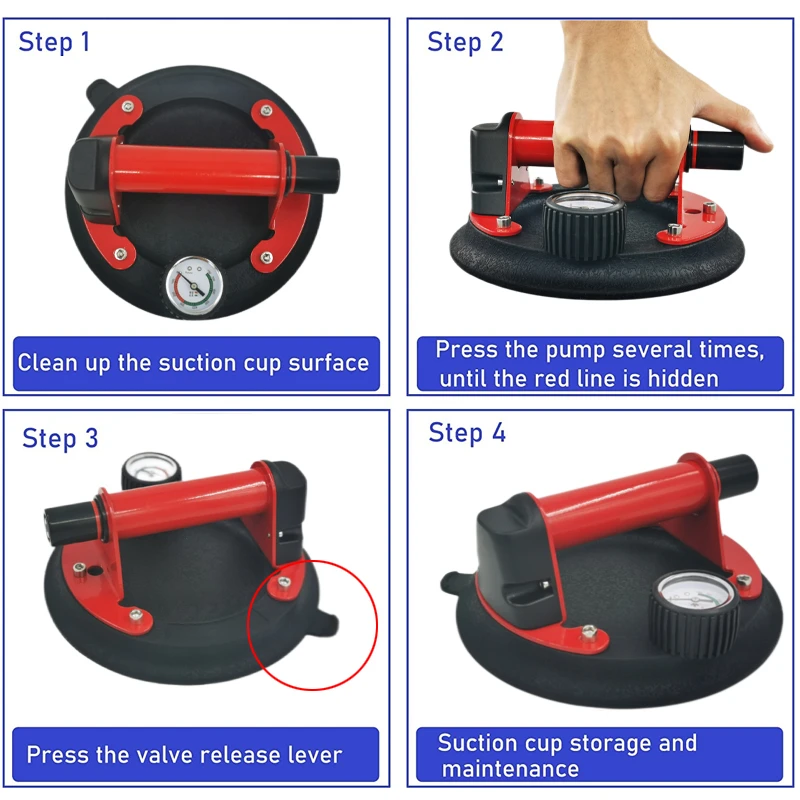 Step 1

Clean up the suction cup surface

Step 2

Press the pump several times, until the red line is hidden

Step 3

Press the valve release lever

Step 4

Suction cup storage and maintenance