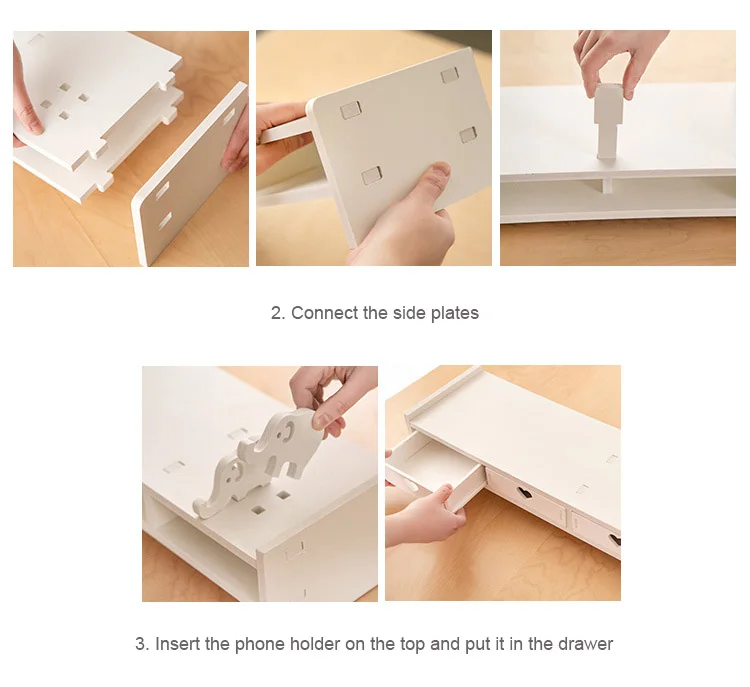 2. Connect the side plates

3. Insert the phone holder on the top and put it in the drawer