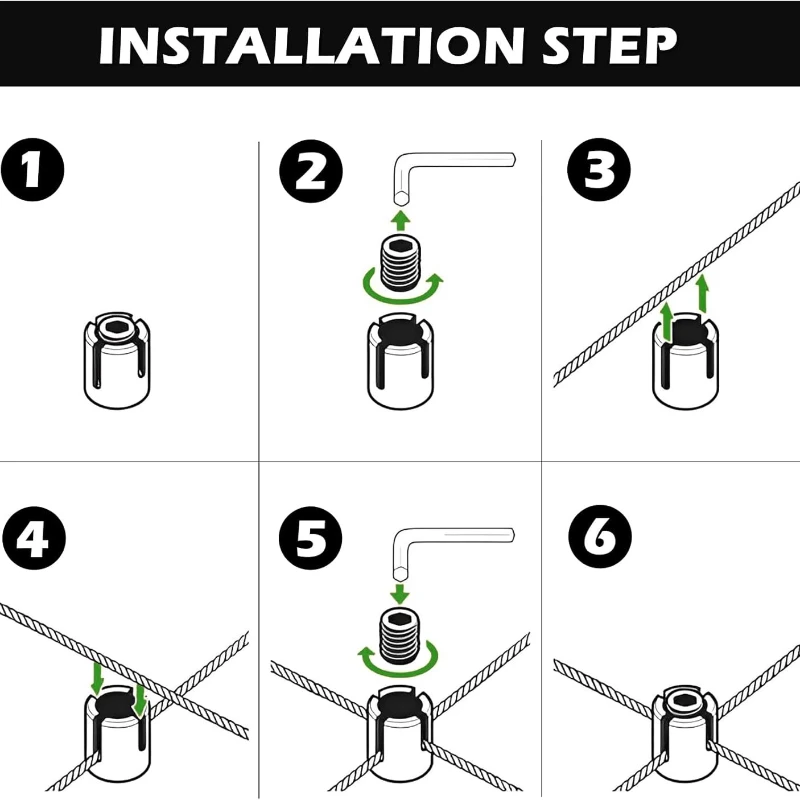 INSTALLATION STEP

1

2

3

4

5

6