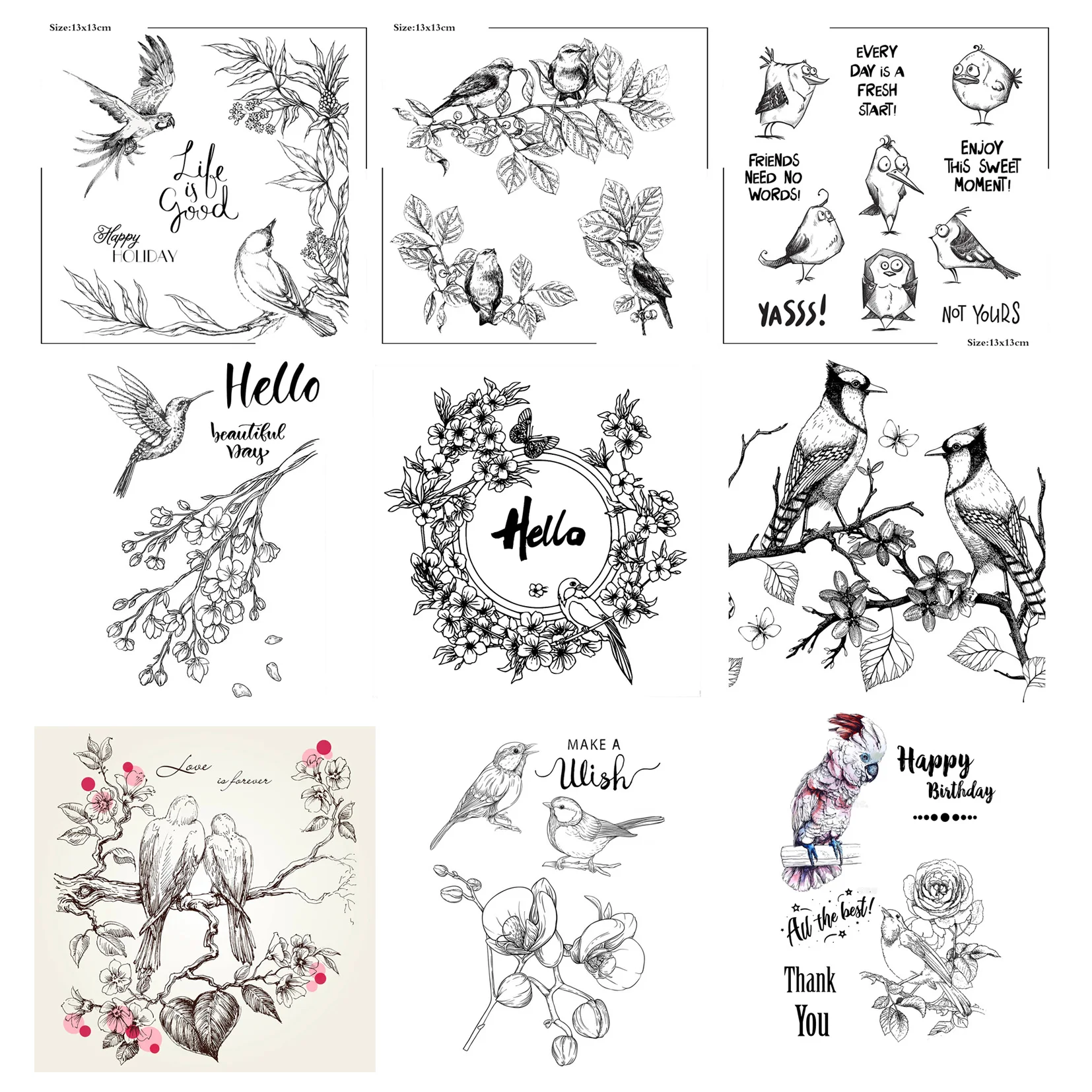 Size:13x13cm

Life is Good

Happy HOLIDAY

Size:13x13cm

EVERY DAY IS A FRESH START!

FRIENDS NEED NO WORDS!

ENJOY THIS SWEET MOMENT!

YASSS!

NOT YOURS

Size:13x13cm

Hello

beautiful Day

Hello

Love is forever

MAKE A Wish

Happy Birthday

All the best!

Thank You