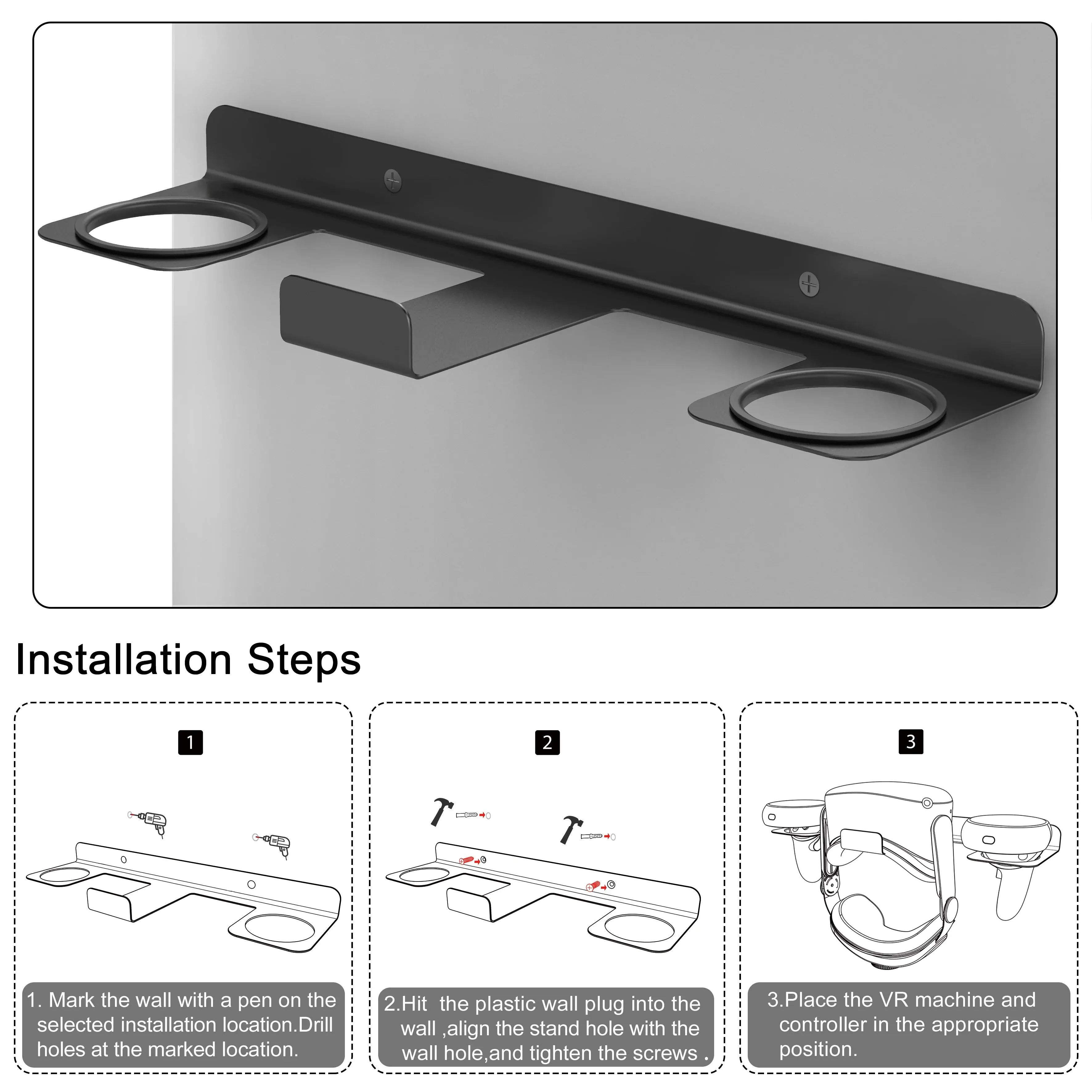 Installation Steps

1

1. Mark the wall with a pen on the selected installation location.Drill holes at the marked location.

2

2.Hit  the plastic wall plug into the wall ,align the stand hole with the wall hole,and tighten the screws .

3

3.Place the VR machine and controller in the appropriate position.