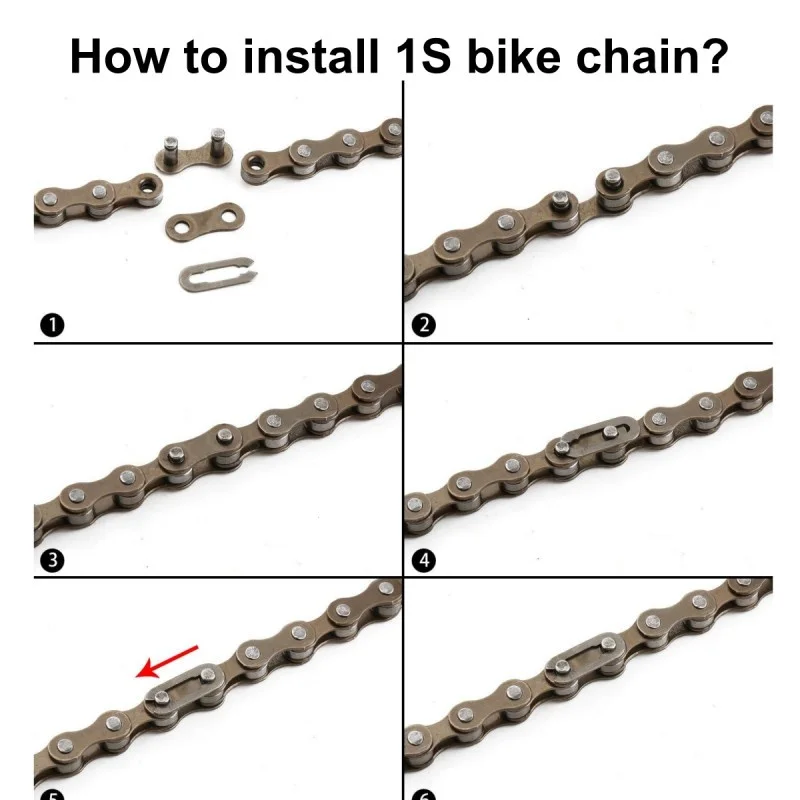 How to install 1S bike chain?

1

2

3

4

5

6