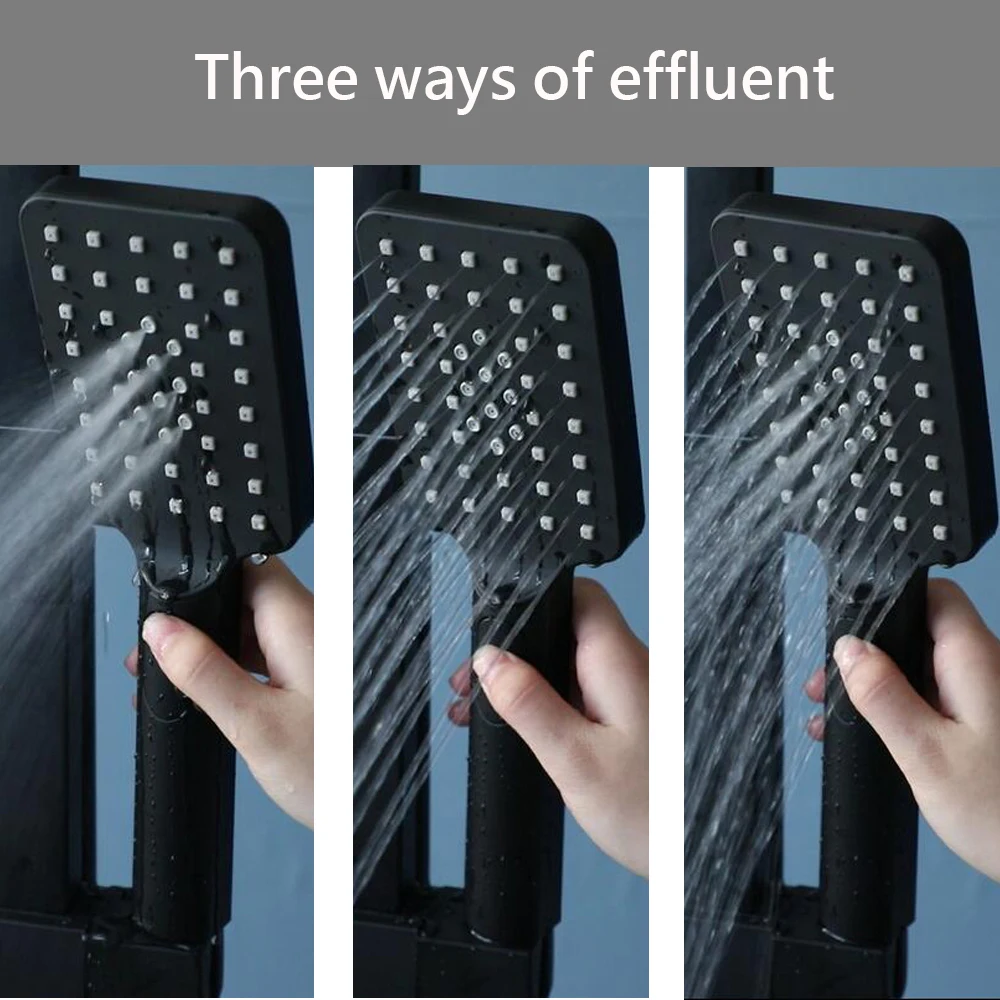 Three ways of effluent