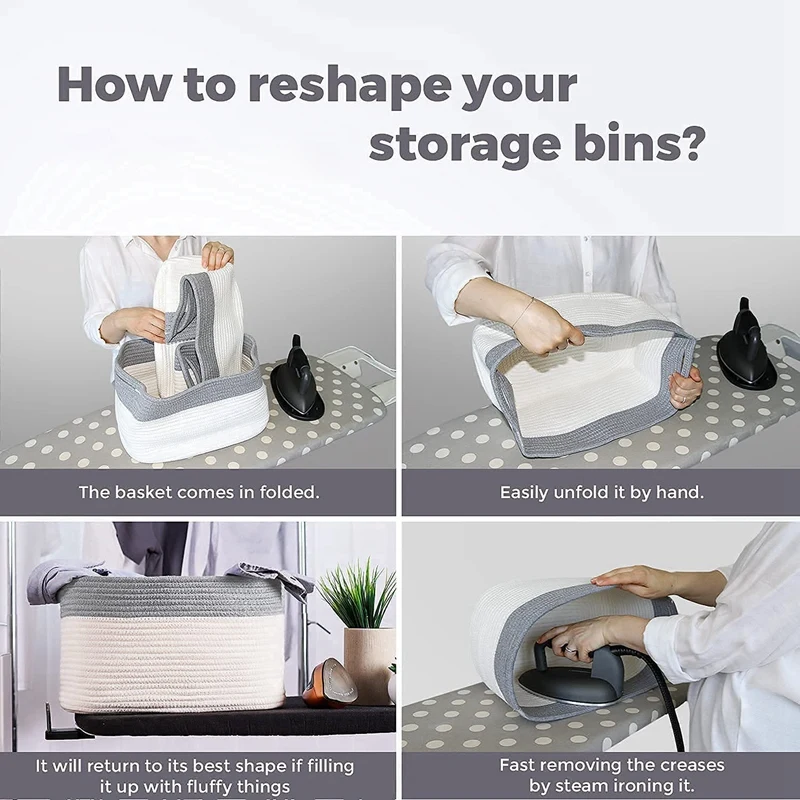 How to reshape your storage bins?

The basket comes in folded.

Easily unfold it by hand.

It will return to its best shape if filling it up with fluffy things

Fast removing the creases by steam ironing it.