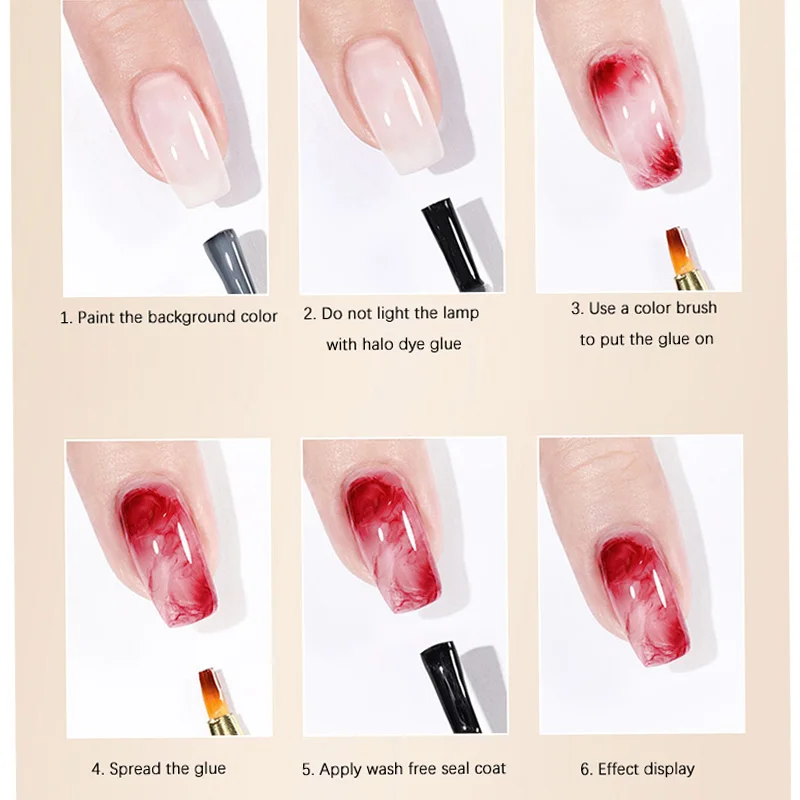 1. Paint the background color

2. Do not light the lamp with halo dye glue

3. Use a color brush to put the glue on

4. Spread the glue

5. Apply wash free seal coat

6. Effect display