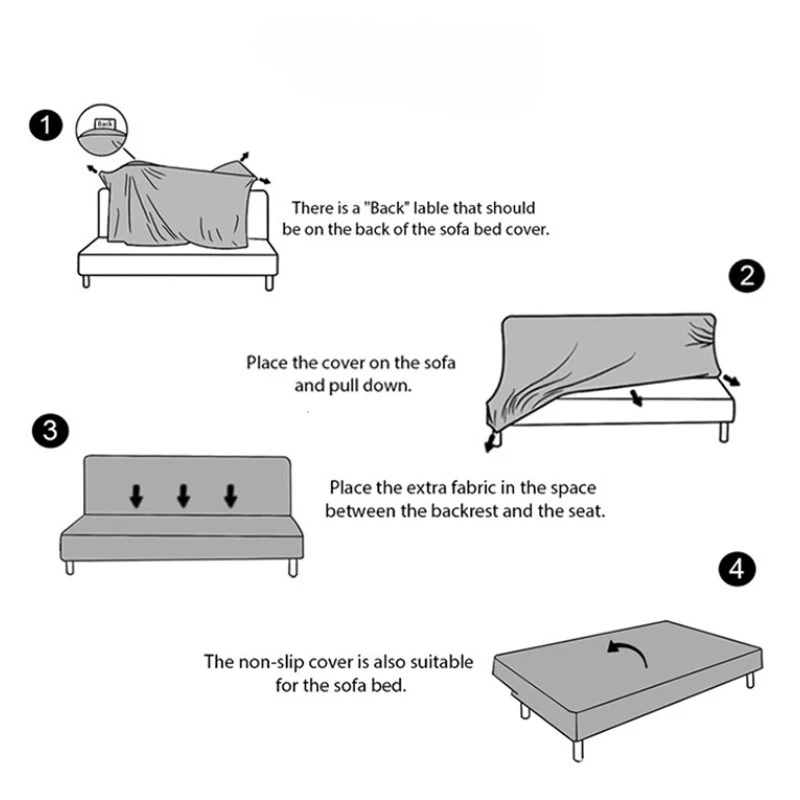 1

Back

There is a "Back" lable that should be on the back of the sofa bed cover.

2

Place the cover on the sofa and pull down.

3

Place the extra fabric in the space between the backrest and the seat.

4

The non-slip cover is also suitable for the sofa bed.