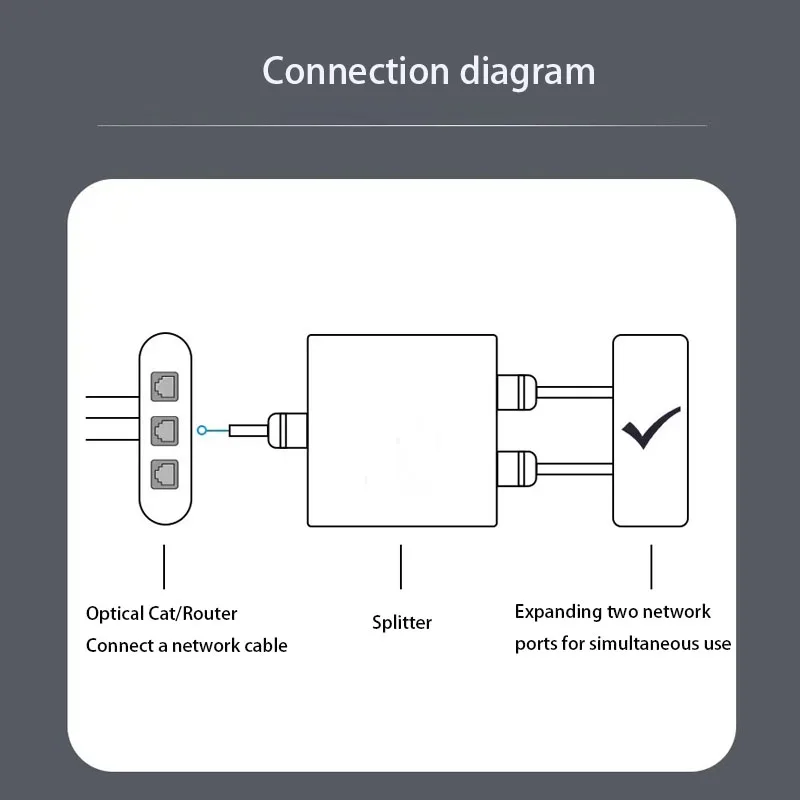 Connection diagram

Optical Cat/Router
Connect a network cable

Splitter

Expanding two network ports for simultaneous use