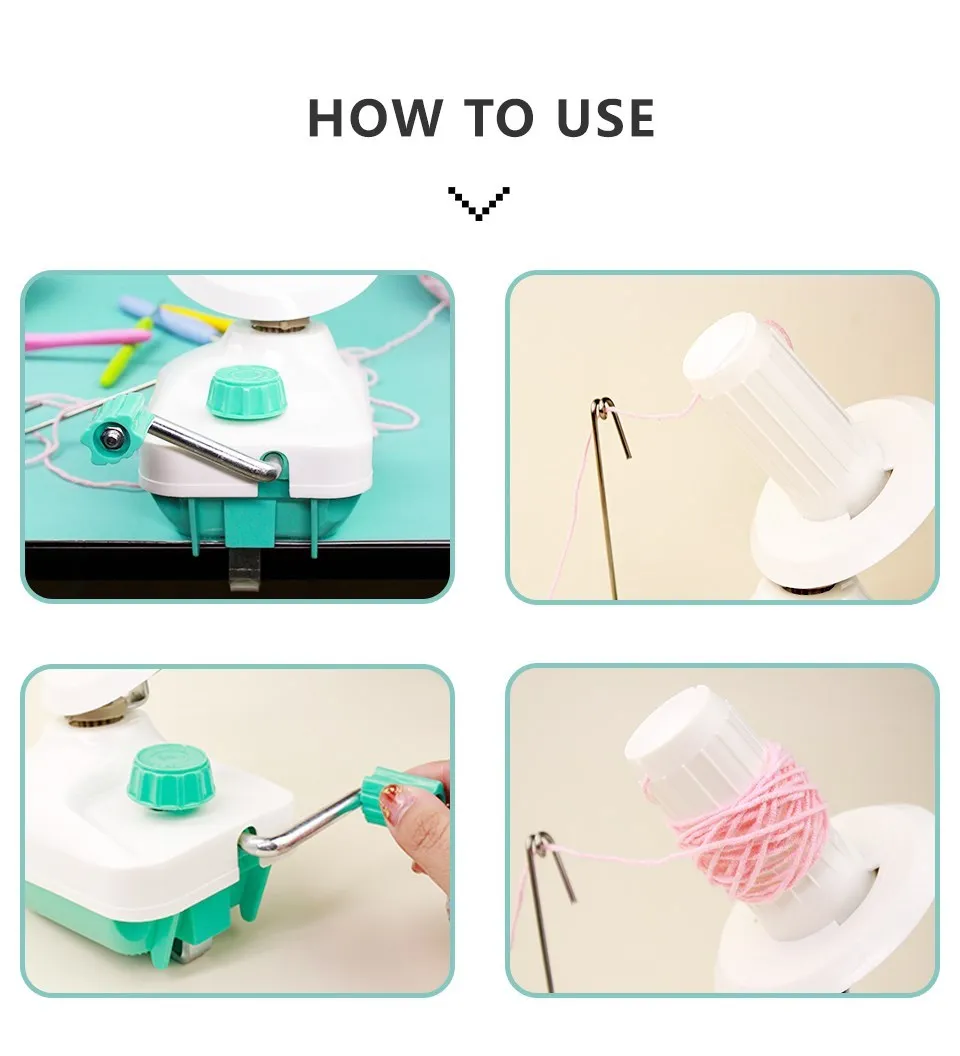 HOW TO USE