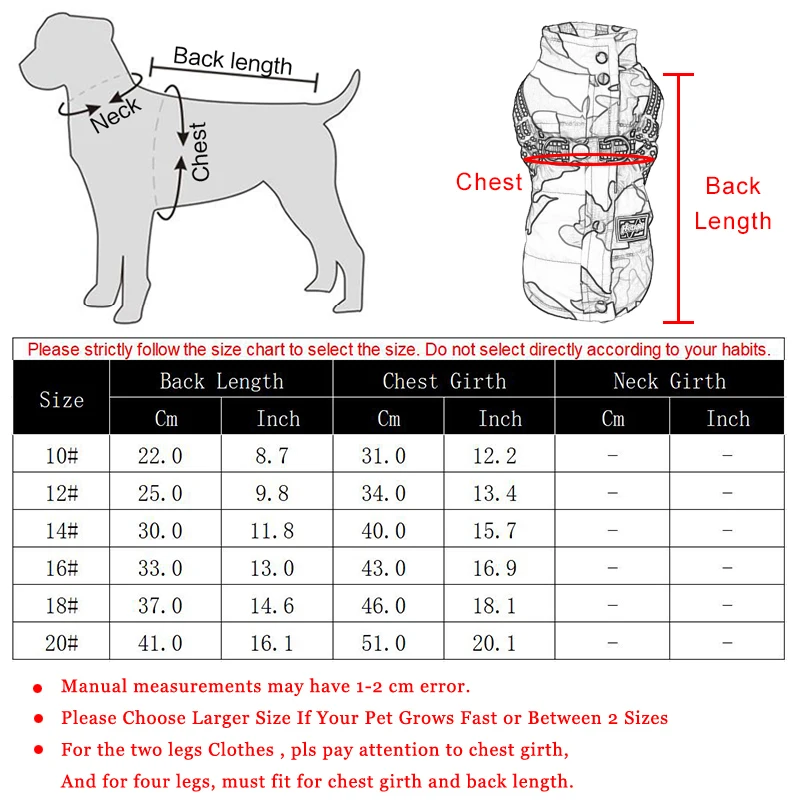 Back length
Neck
Chest

Chest
Back Length

Please strictly follow the size chart to select the size. Do not select directly according to your habits.

| Size | Back Length Cm | Back Length Inch | Chest Girth Cm | Chest Girth Inch | Neck Girth Cm | Neck Girth Inch |
|---|---|---|---|---|---|---|
| 10# | 22.0 | 8.7 | 31.0 | 12.2 | - | - |
| 12# | 25.0 | 9.8 | 34.0 | 13.4 | - | - |
| 14# | 30.0 | 11.8 | 40.0 | 15.7 | - | - |
| 16# | 33.0 | 13.0 | 43.0 | 16.9 | - | - |
| 18# | 37.0 | 14.6 | 46.0 | 18.1 | - | - |
| 20# | 41.0 | 16.1 | 51.0 | 20.1 | - | - |

● Manual measurements may have 1-2 cm error.
● Please Choose Larger Size If Your Pet Grows Fast or Between 2 Sizes
● For the two legs Clothes , pls pay attention to chest girth,
And for four legs, must fit for chest girth and back length.