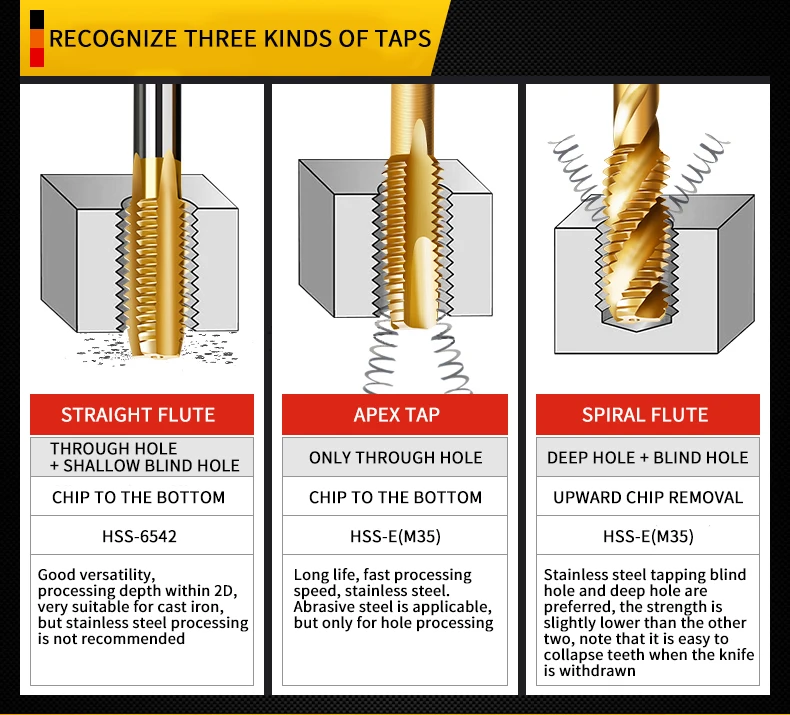 RECOGNIZE THREE KINDS OF TAPS

STRAIGHT FLUTE

THROUGH HOLE + SHALLOW BLIND HOLE

CHIP TO THE BOTTOM

HSS-6542

Good versatility, processing depth within 2D, very suitable for cast iron, but stainless steel processing is not recommended

APEX TAP

ONLY THROUGH HOLE

CHIP TO THE BOTTOM

HSS-E(M35)

Long life, fast processing speed, stainless steel. Abrasive steel is applicable, but only for hole processing

SPIRAL FLUTE

DEEP HOLE + BLIND HOLE

UPWARD CHIP REMOVAL

HSS-E(M35)

Stainless steel tapping blind hole and deep hole are preferred, the strength is slightly lower than the other two, note that it is easy to collapse teeth when the knife is withdrawn