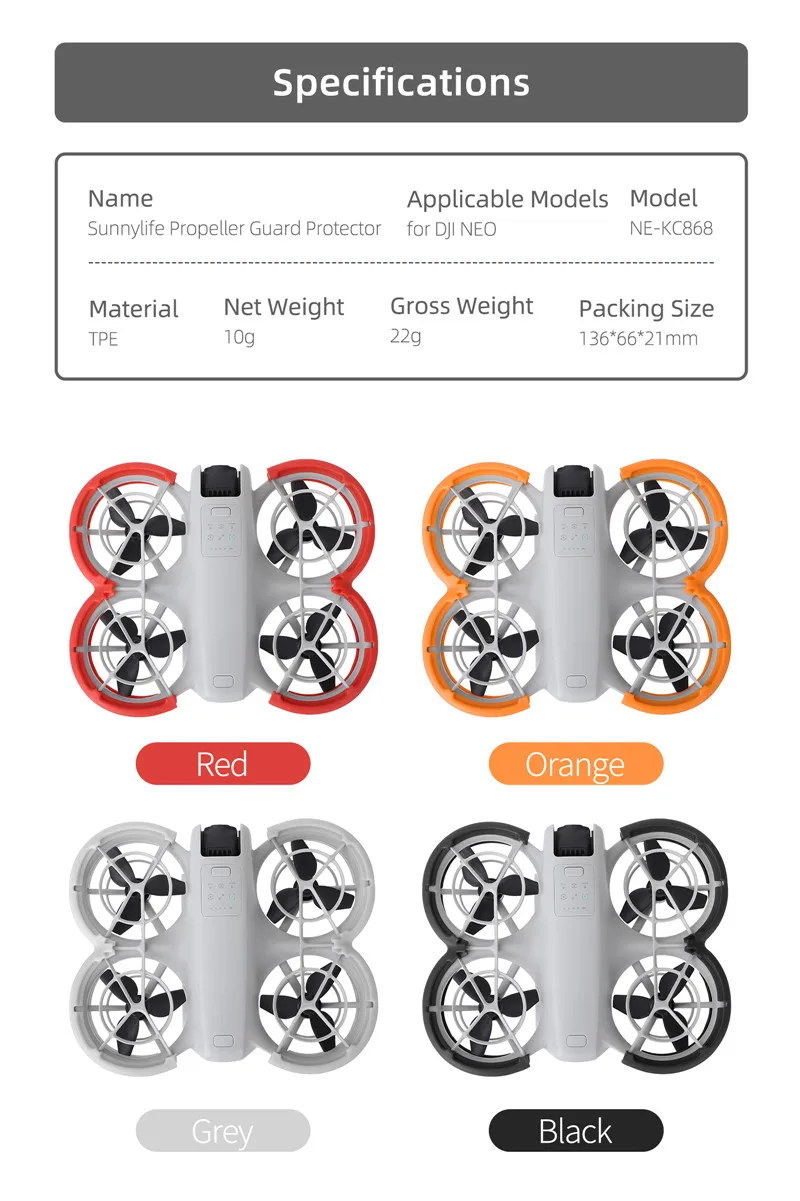 Specifications

Name
Sunnylife Propeller Guard Protector

Applicable Models
for DJI NEO

Model
NE-KC868

Material
TPE

Net Weight
10g

Gross Weight
22g

Packing Size
136*66*21mm

Red

Orange

Grey

Black