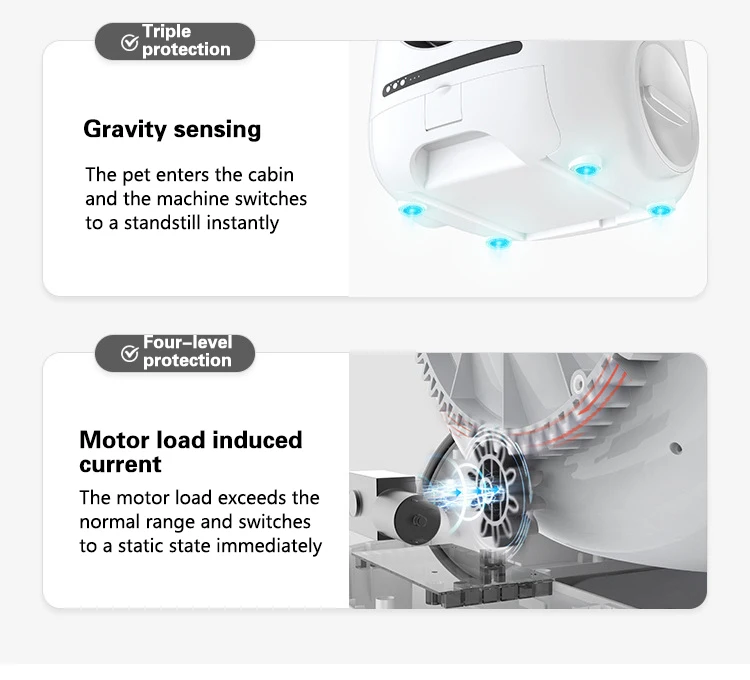 Triple protection

Gravity sensing

The pet enters the cabin and the machine switches to a standstill instantly

Four-level protection

Motor load induced current

The motor load exceeds the normal range and switches to a static state immediately