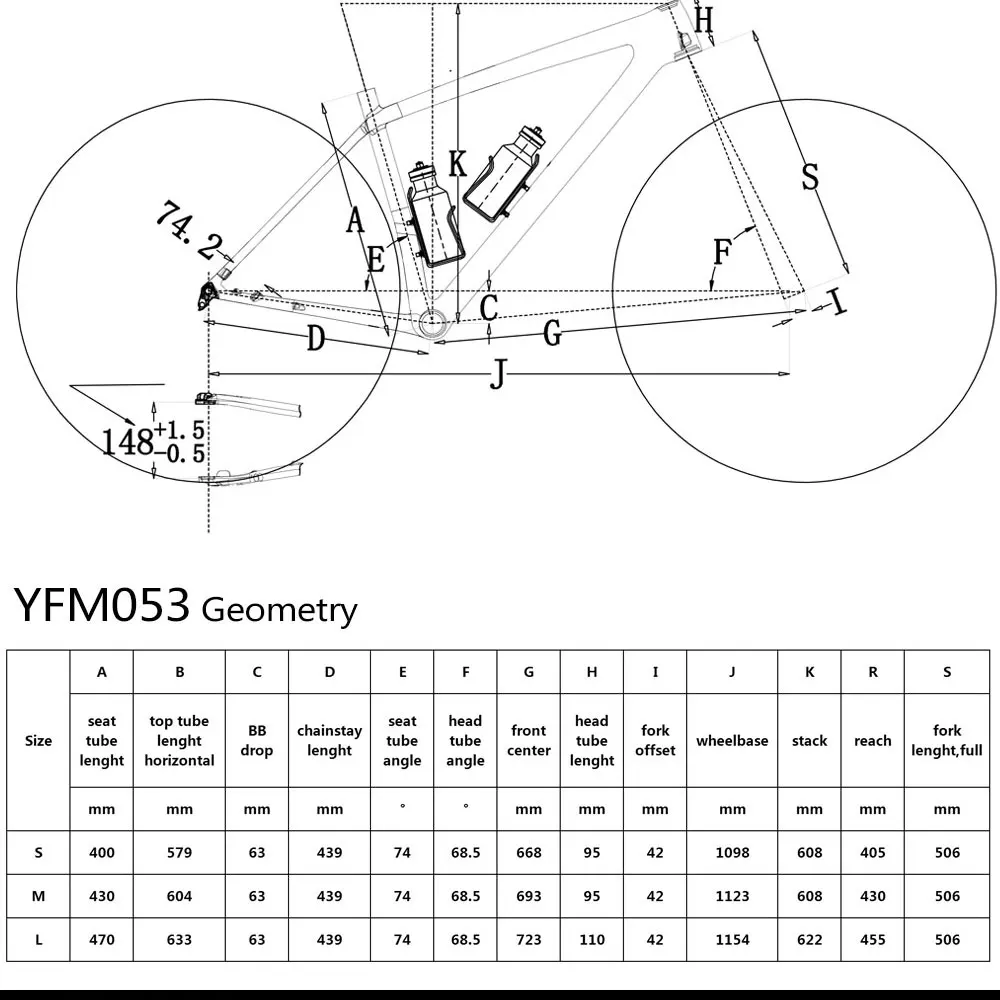 H
K
S
74.2
A
E
F
C
I
D
G
J
$148^{+1.5}_{-0.5}$

YFM053 Geometry

| Size | A | B | C | D | E | F | G | H | I | J | K | R | S |
|---|---|---|---|---|---|---|---|---|---|---|---|---|---|
| | seat tube lenght | top tube lenght horizontal | BB drop | chainstay lenght | seat tube angle | head tube angle | front center | head tube lenght | fork offset | wheelbase | stack | reach | fork lenght,full |
| | mm | mm | mm | mm | ° | ° | mm | mm | mm | mm | mm | mm | mm |
| S | 400 | 579 | 63 | 439 | 74 | 68.5 | 668 | 95 | 42 | 1098 | 608 | 405 | 506 |
| M | 430 | 604 | 63 | 439 | 74 | 68.5 | 693 | 95 | 42 | 1123 | 608 | 430 | 506 |
| L | 470 | 633 | 63 | 439 | 74 | 68.5 | 723 | 110 | 42 | 1154 | 622 | 455 | 506 |