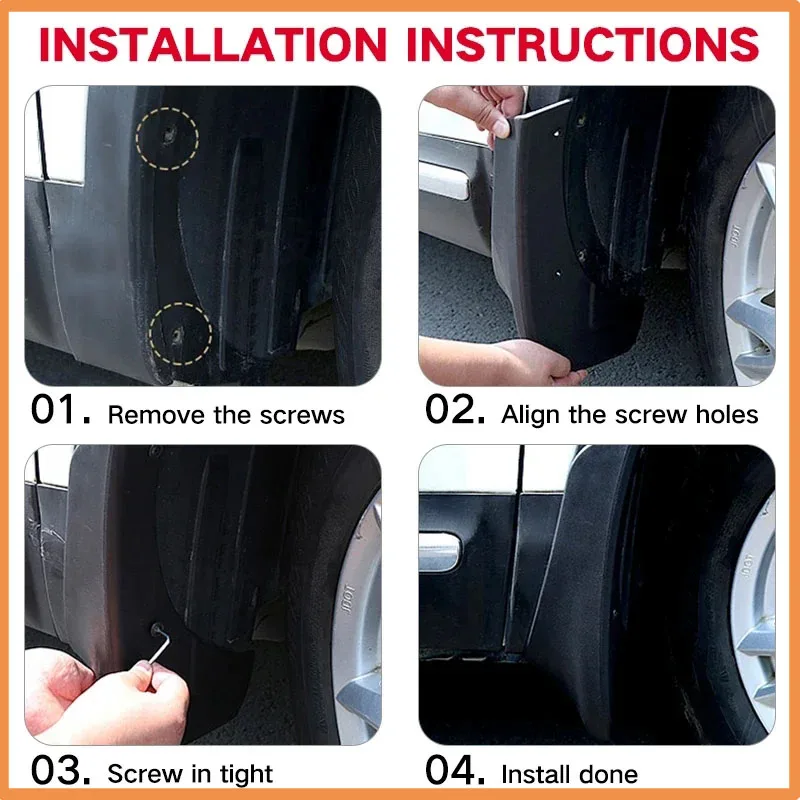 INSTALLATION INSTRUCTIONS

01. Remove the screws

02. Align the screw holes

03. Screw in tight

04. Install done