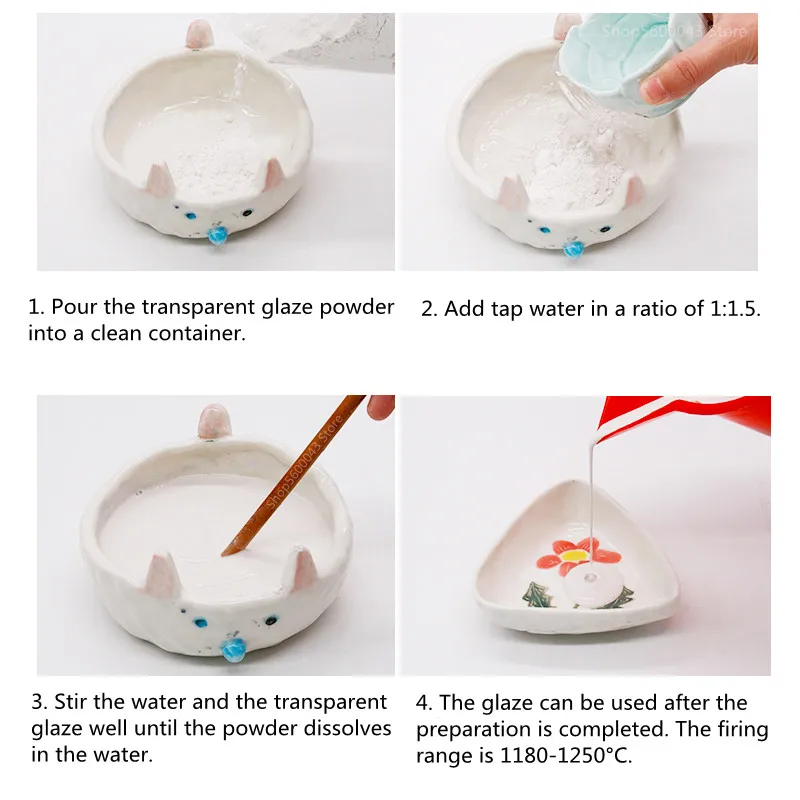 Shop5600043 Store

1. Pour the transparent glaze powder into a clean container.

2. Add tap water in a ratio of 1:1.5.

Shop5600043 Store

3. Stir the water and the transparent glaze well until the powder dissolves in the water.

4. The glaze can be used after the preparation is completed. The firing range is 1180-1250°C.