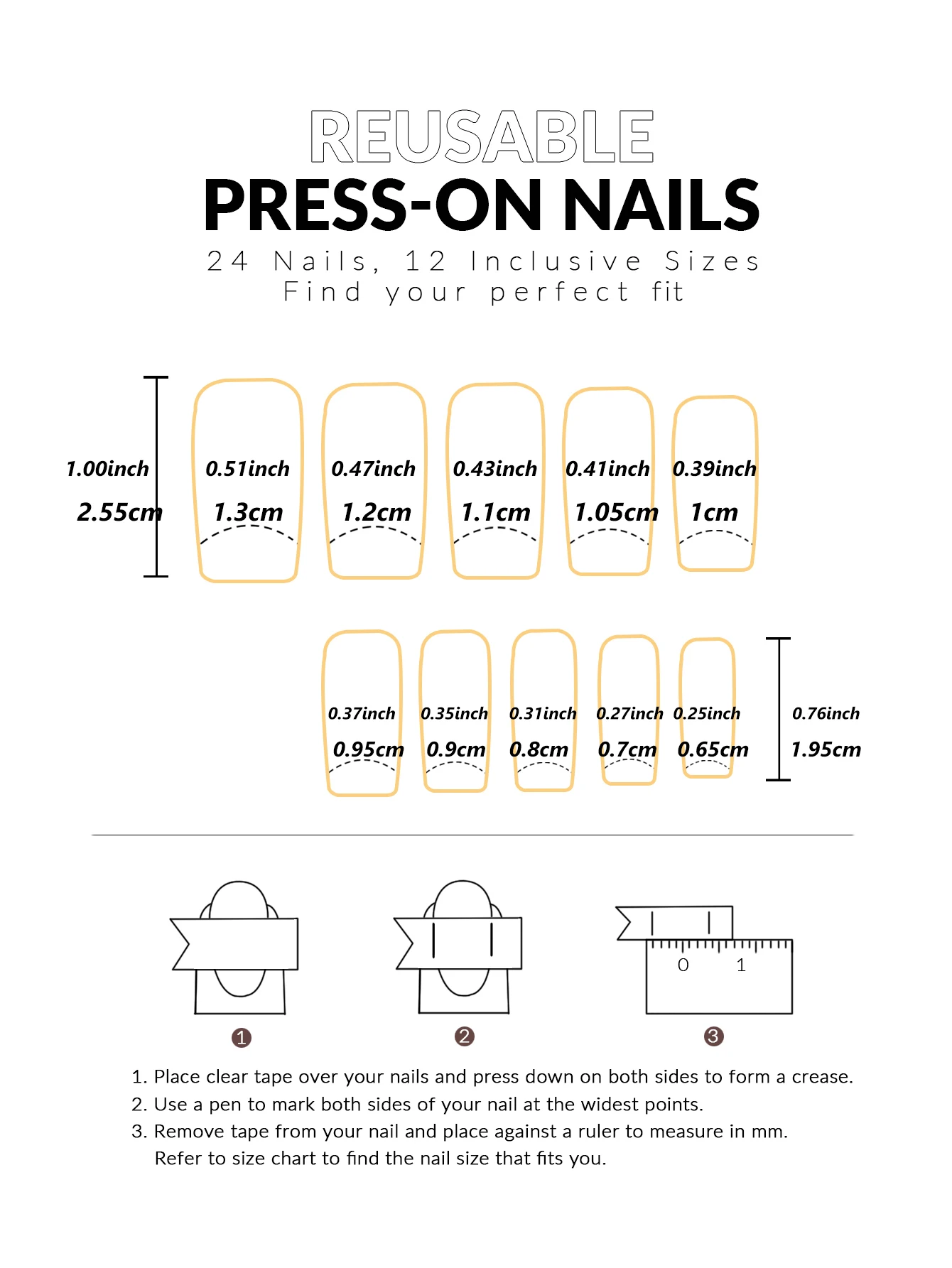 REUSABLE
PRESS-ON NAILS
24 Nails, 12 Inclusive Sizes
Find your perfect fit

1.00inch
2.55cm

0.51inch
1.3cm

0.47inch
1.2cm

0.43inch
1.1cm

0.41inch
1.05cm

0.39inch
1cm

0.37inch
0.95cm

0.35inch
0.9cm

0.31inch
0.8cm

0.27inch
0.7cm

0.25inch
0.65cm

0.76inch
1.95cm

0 1

1
2
3

1. Place clear tape over your nails and press down on both sides to form a crease.
2. Use a pen to mark both sides of your nail at the widest points.
3. Remove tape from your nail and place against a ruler to measure in mm. Refer to size chart to find the nail size that fits you.