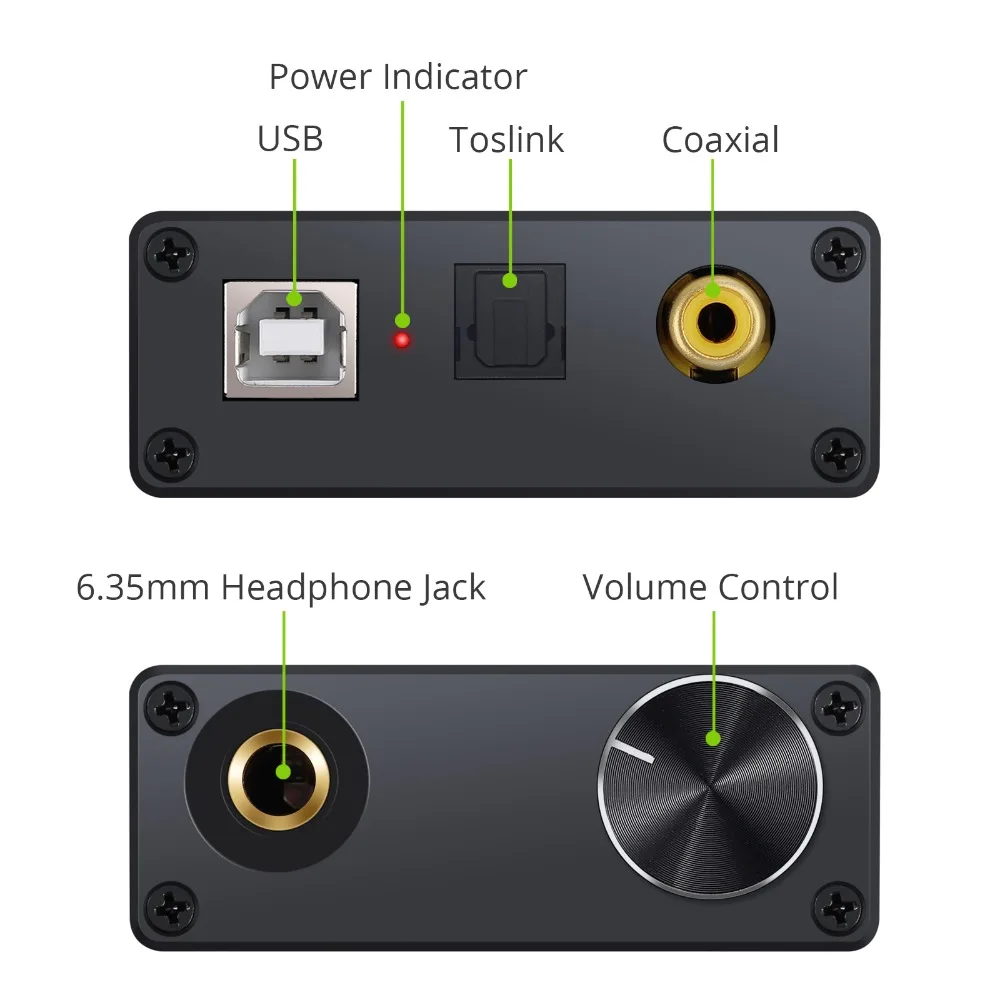 Power Indicator
USB
Toslink
Coaxial

6.35mm Headphone Jack
Volume Control