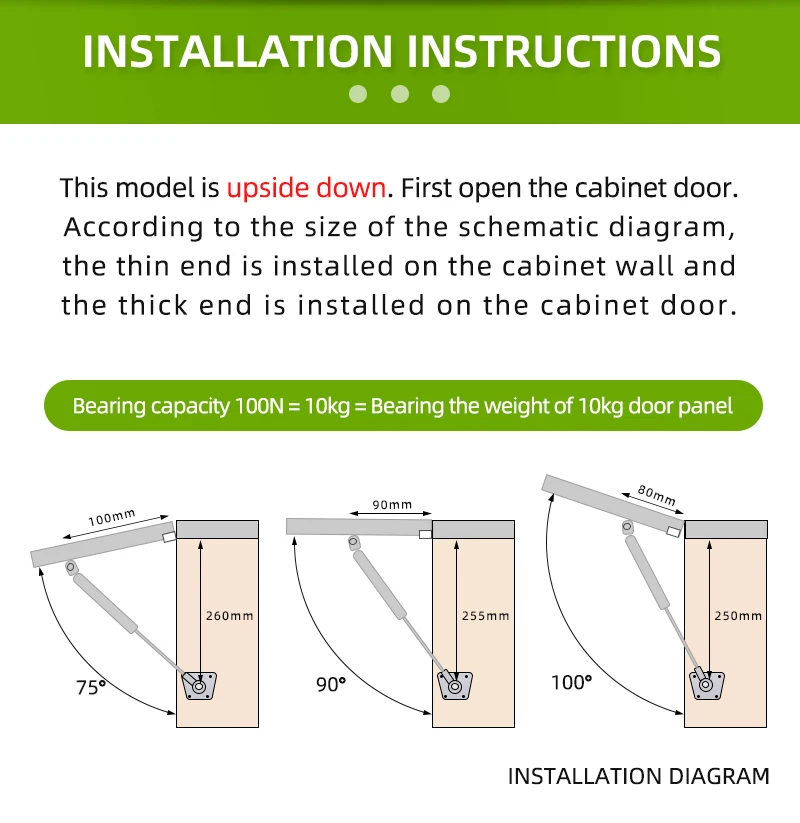 INSTALLATION INSTRUCTIONS

This model is upside down. First open the cabinet door. According to the size of the schematic diagram, the thin end is installed on the cabinet wall and the thick end is installed on the cabinet door.

Bearing capacity 100N = 10kg = Bearing the weight of 10kg door panel

100mm

260mm

75°

90mm

255mm

90°

80mm

250mm

100°

INSTALLATION DIAGRAM