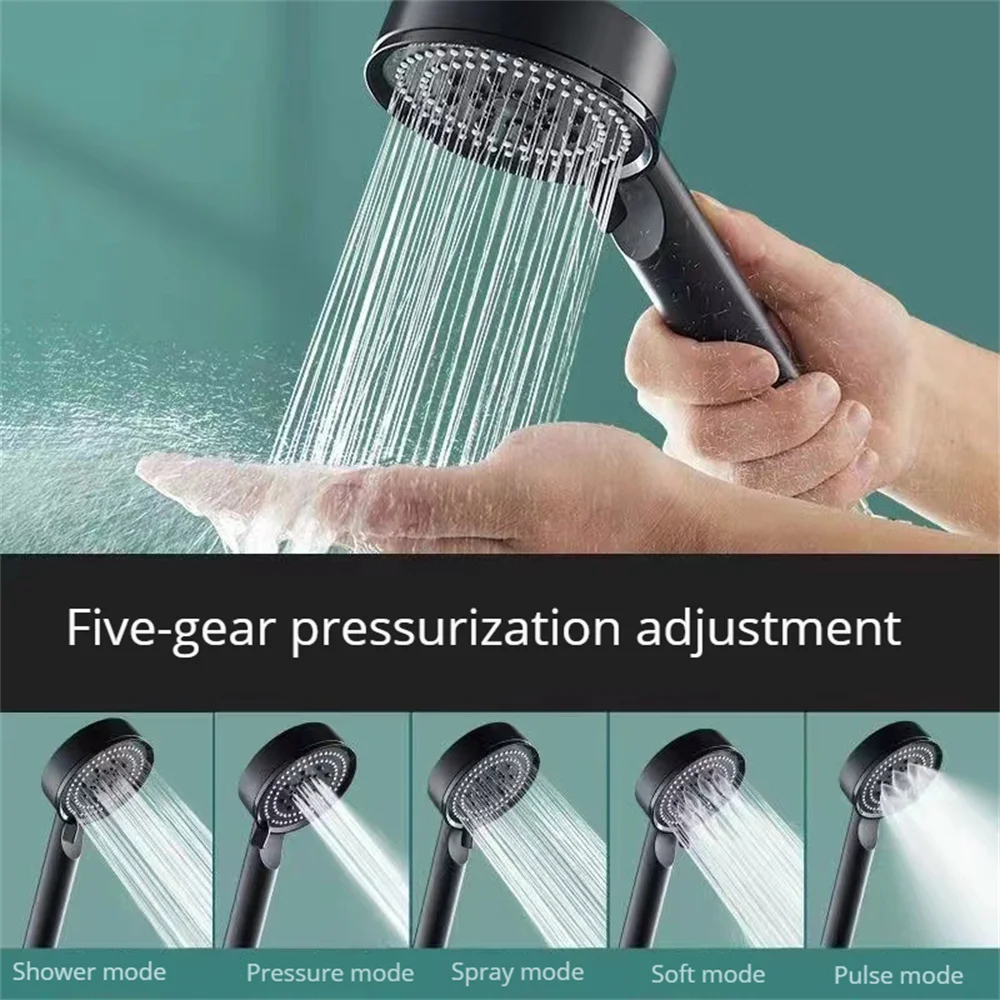 Five-gear pressurization adjustment

Shower mode
Pressure mode
Spray mode
Soft mode
Pulse mode