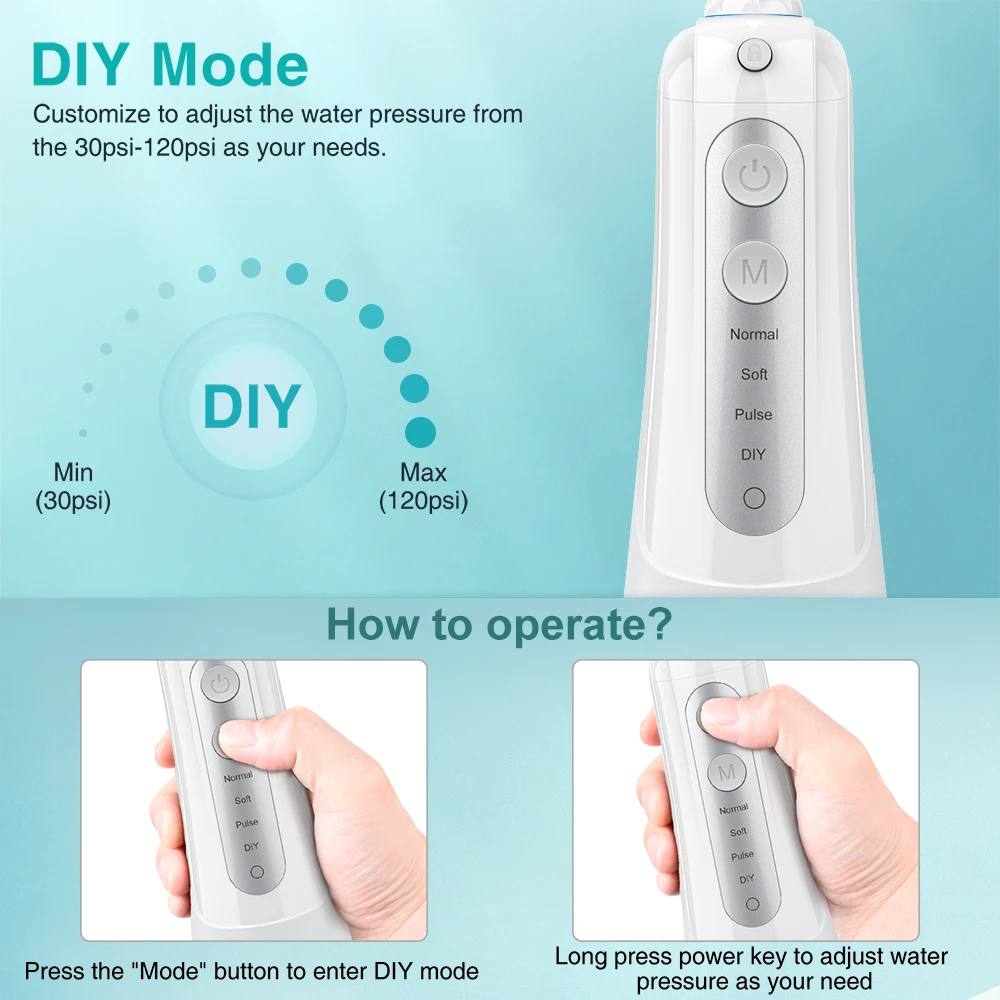 DIY Mode
Customize to adjust the water pressure from the 30psi-120psi as your needs.

DIY
Min
(30psi)
Max
(120psi)

M
Normal
Soft
Pulse
DIY

How to operate?

Normal
Soft
Pulse
DIY

Press the "Mode" button to enter DIY mode

M
Normal
Soft
Pulse
DIY

Long press power key to adjust water pressure as your need