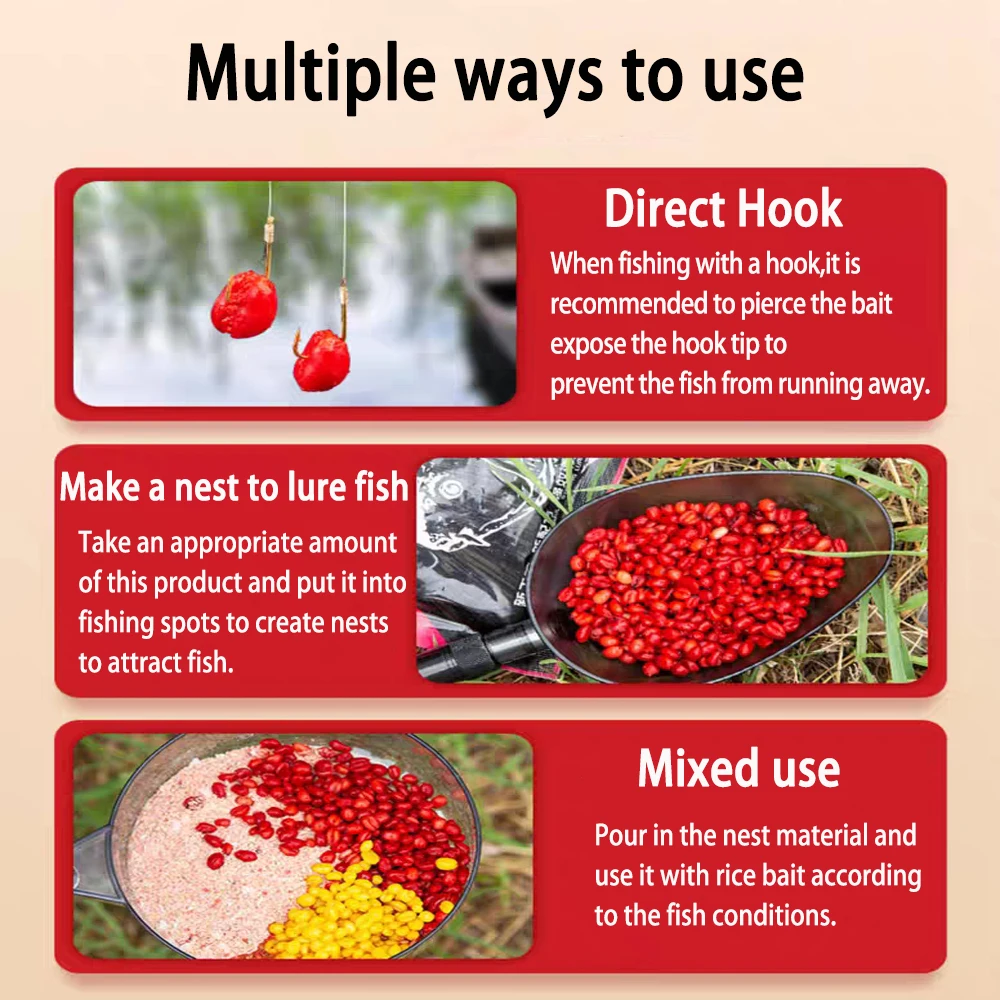 Multiple ways to use

Direct Hook

When fishing with a hook,it is recommended to pierce the bait expose the hook tip to prevent the fish from running away.

Make a nest to lure fish

Take an appropriate amount of this product and put it into fishing spots to create nests to attract fish.

Mixed use

Pour in the nest material and use it with rice bait according to the fish conditions.