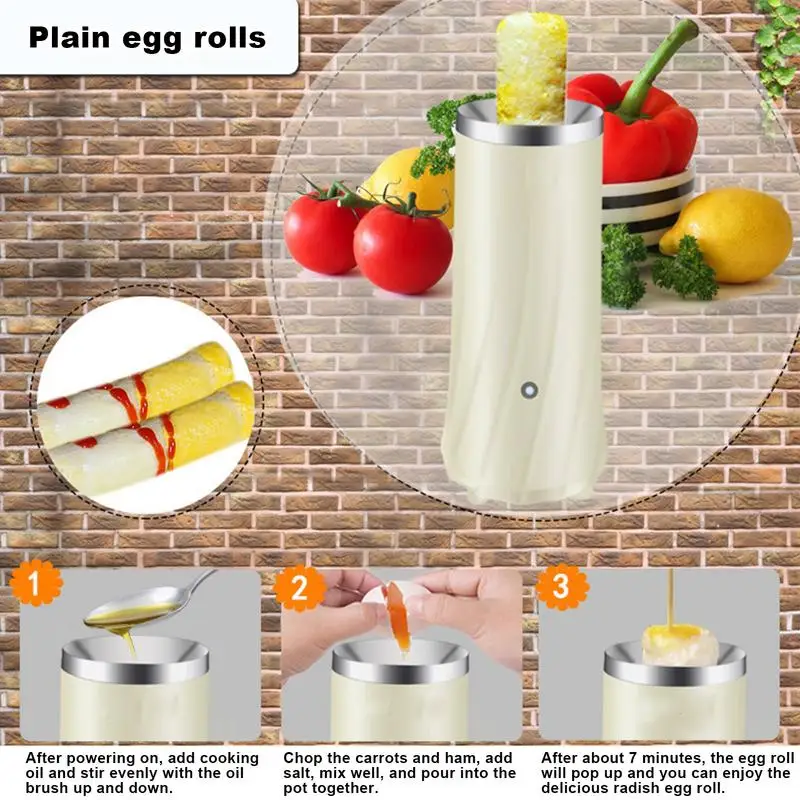 Plain egg rolls

1

After powering on, add cooking oil and stir evenly with the oil brush up and down.

2

Chop the carrots and ham, add salt, mix well, and pour into the pot together.

3

After about 7 minutes, the egg roll will pop up and you can enjoy the delicious radish egg roll.